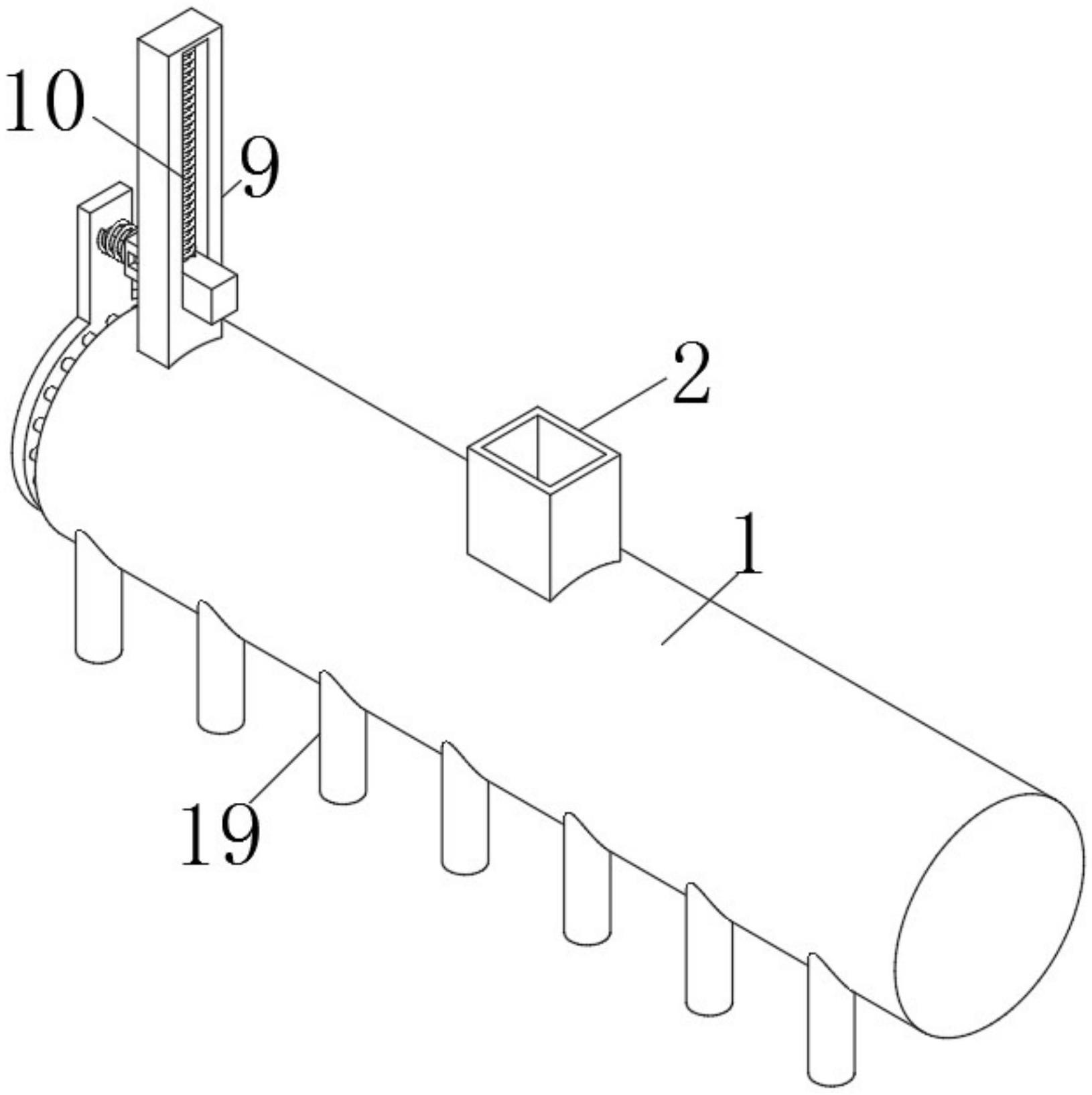 10
9
2
1
19