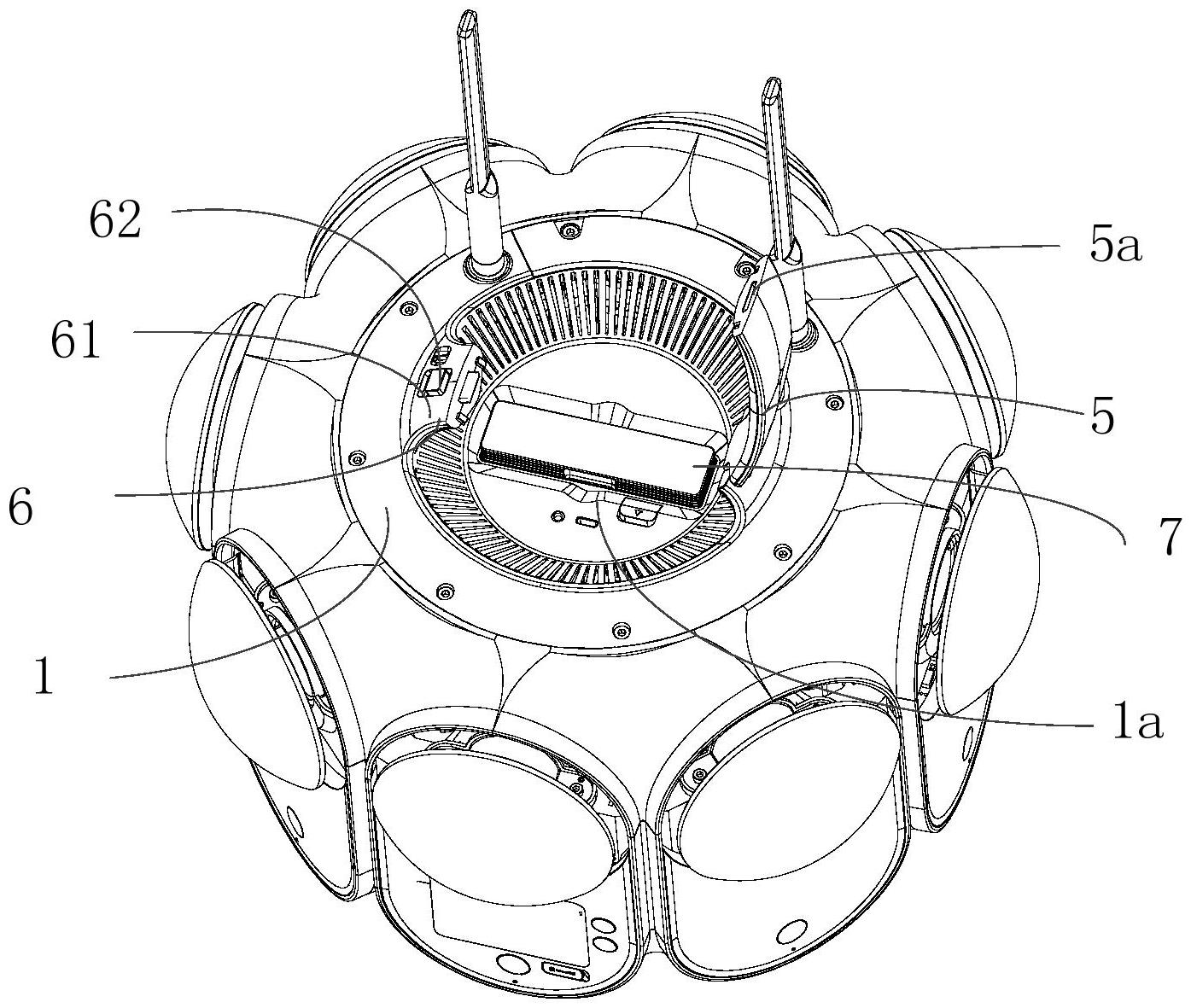 62
5a
61
5
6
7
1
1a