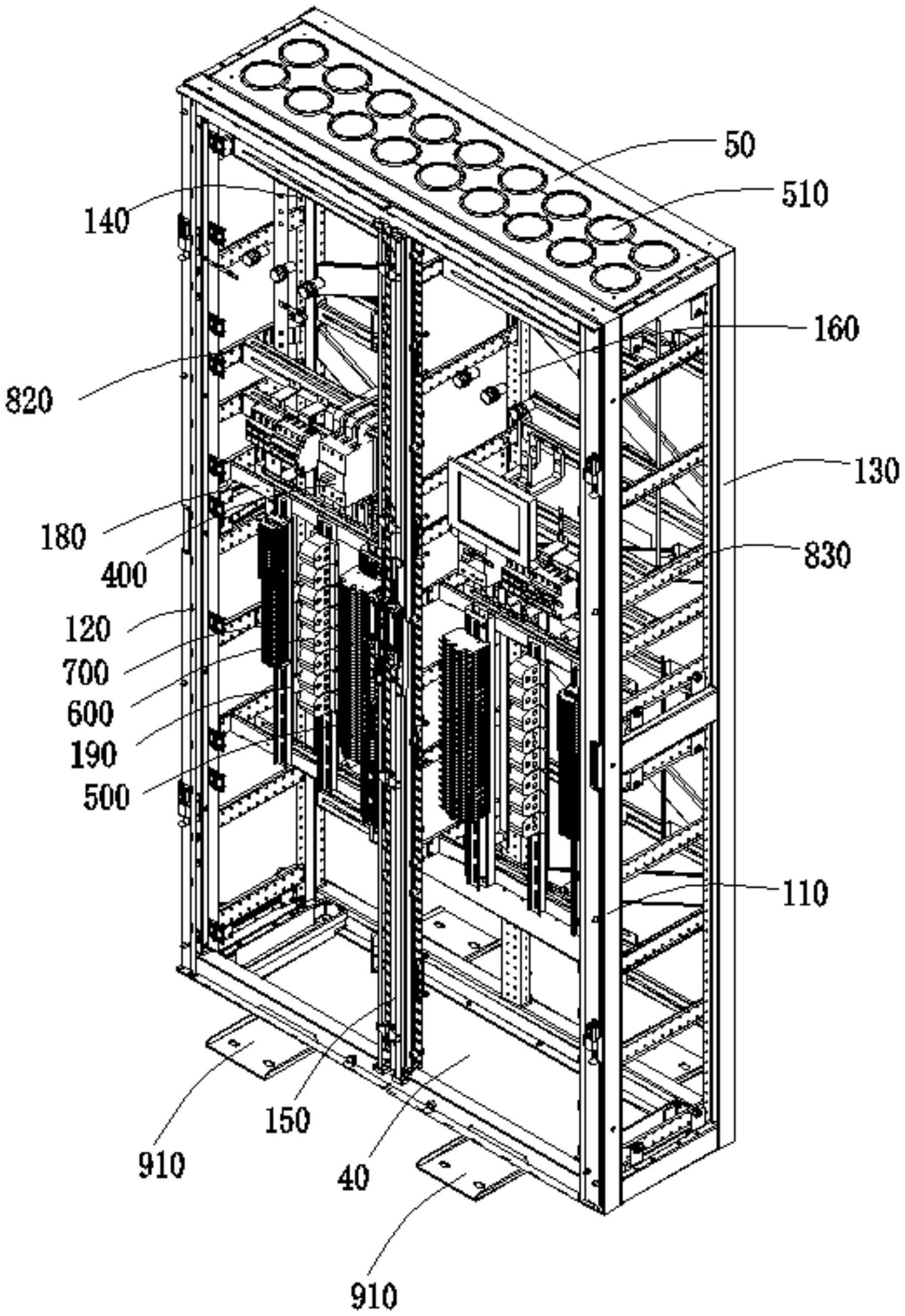 50
510
140
160
820
130
180
400
830
120
700
600
190
500
110
150
910
40
910