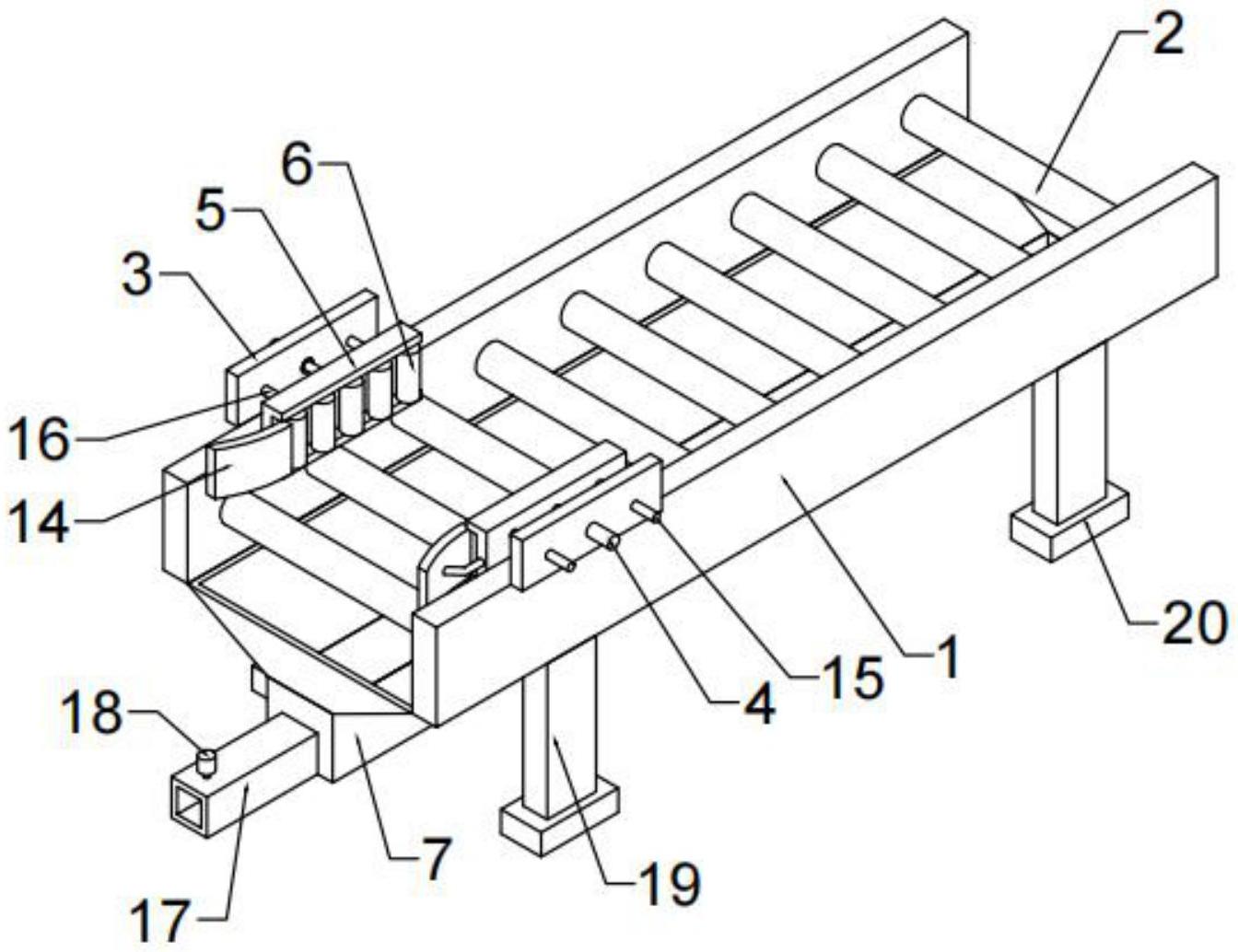 2
6
5
3
16
14
20
1
15
4
18
7
19
17