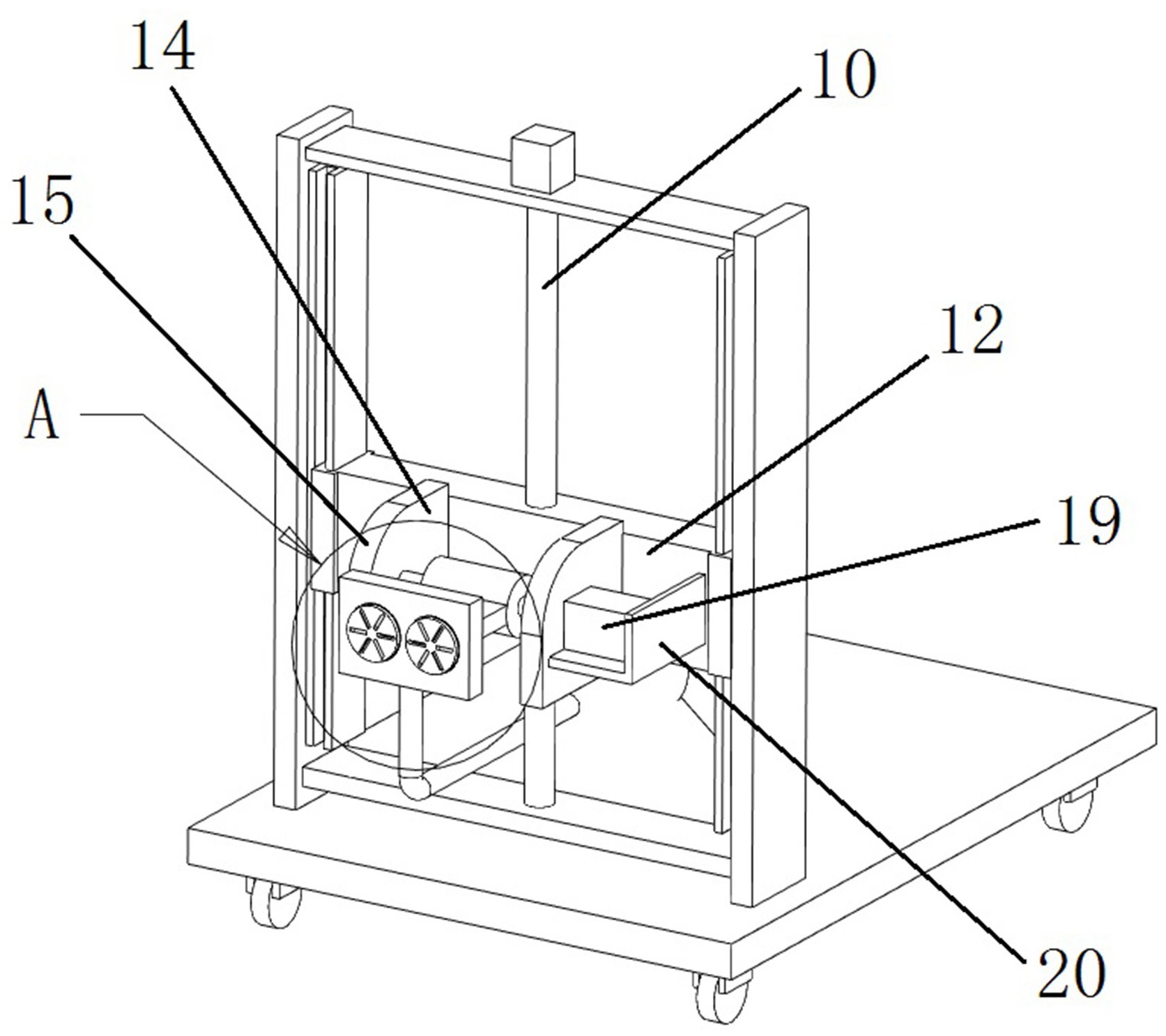 14
10
15
12
A
19
20