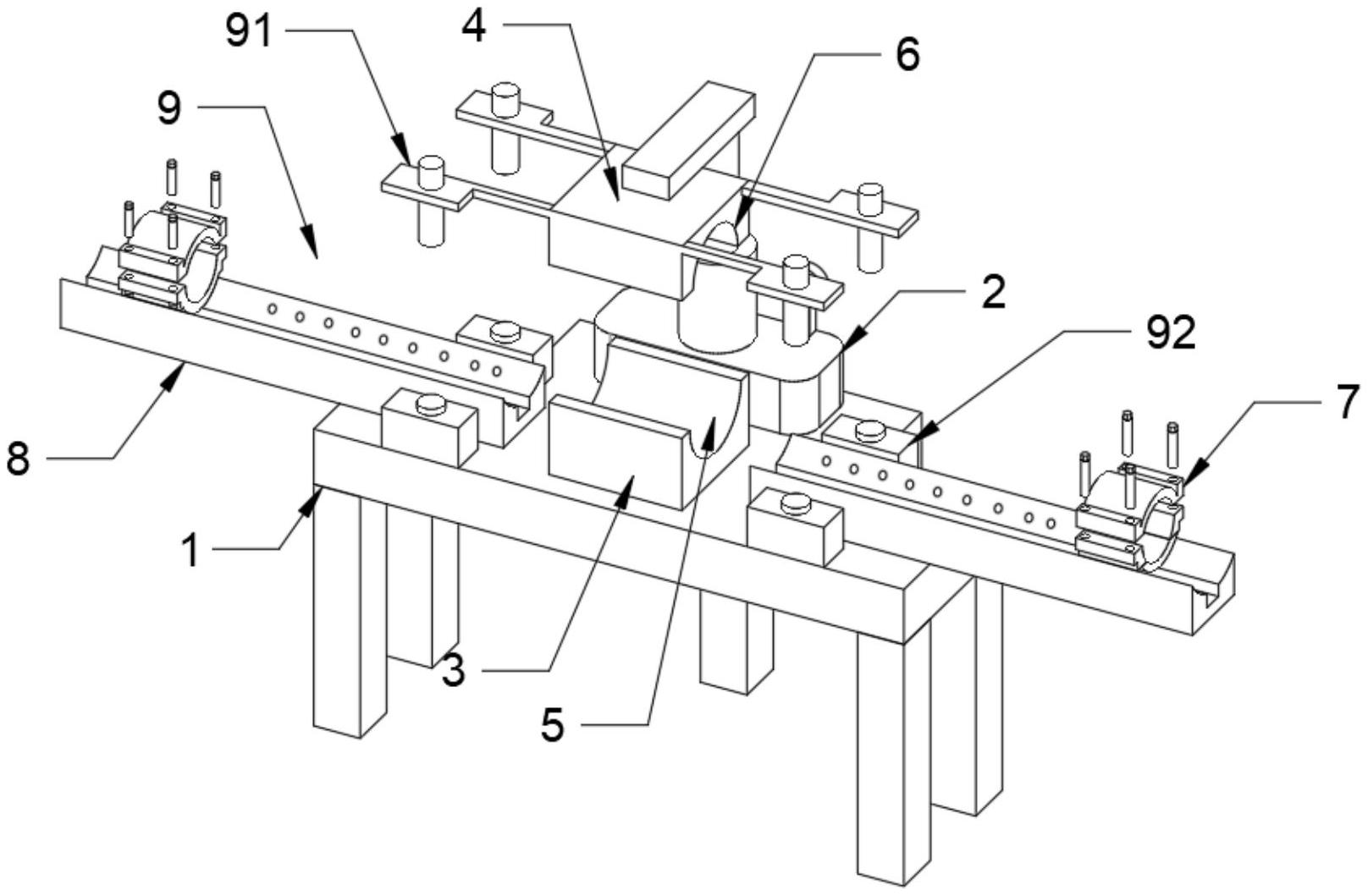 91
4
6
9
2
92
7
8
1
3
5