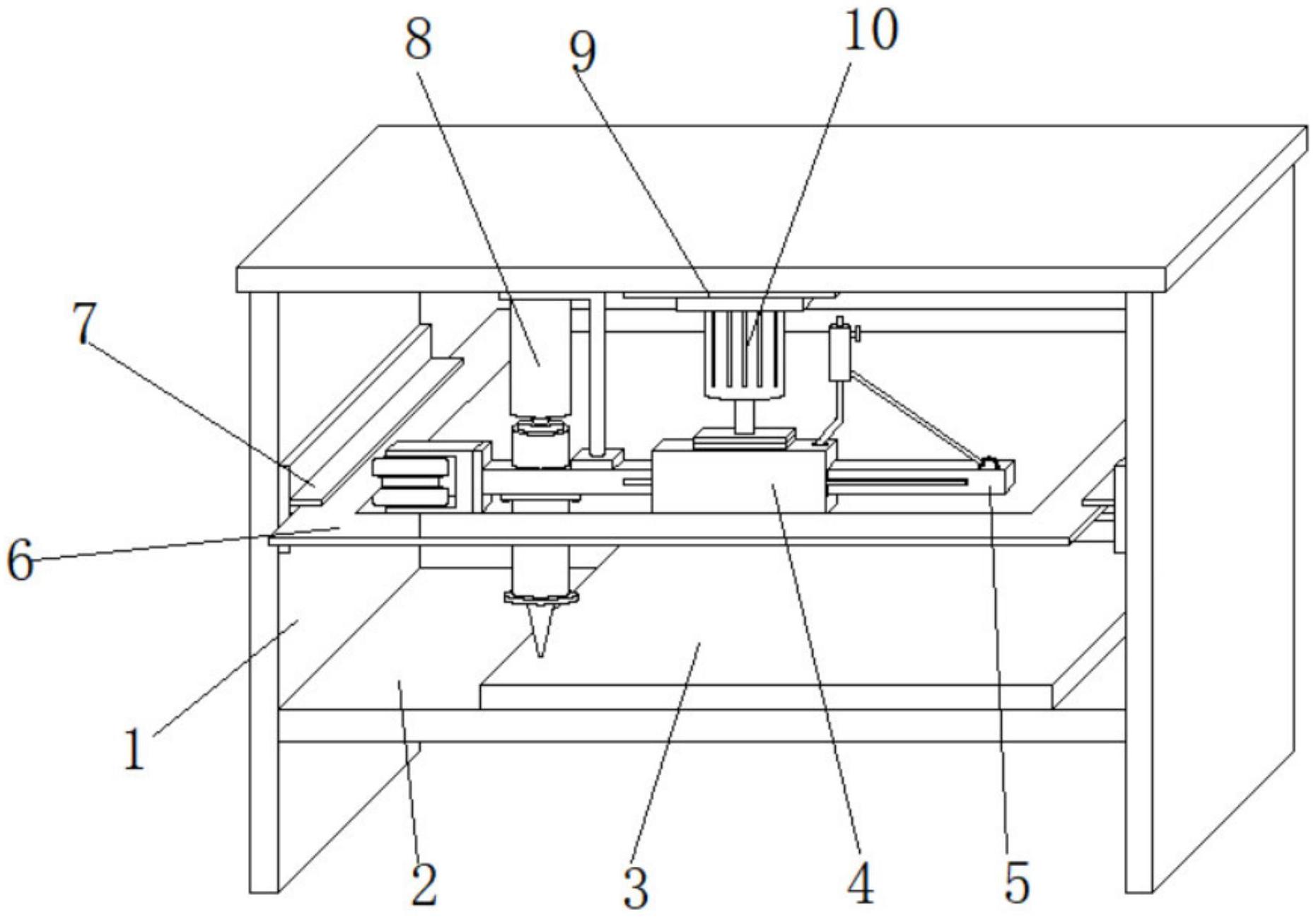 8
9
10
7
6
1
2
3
4
5