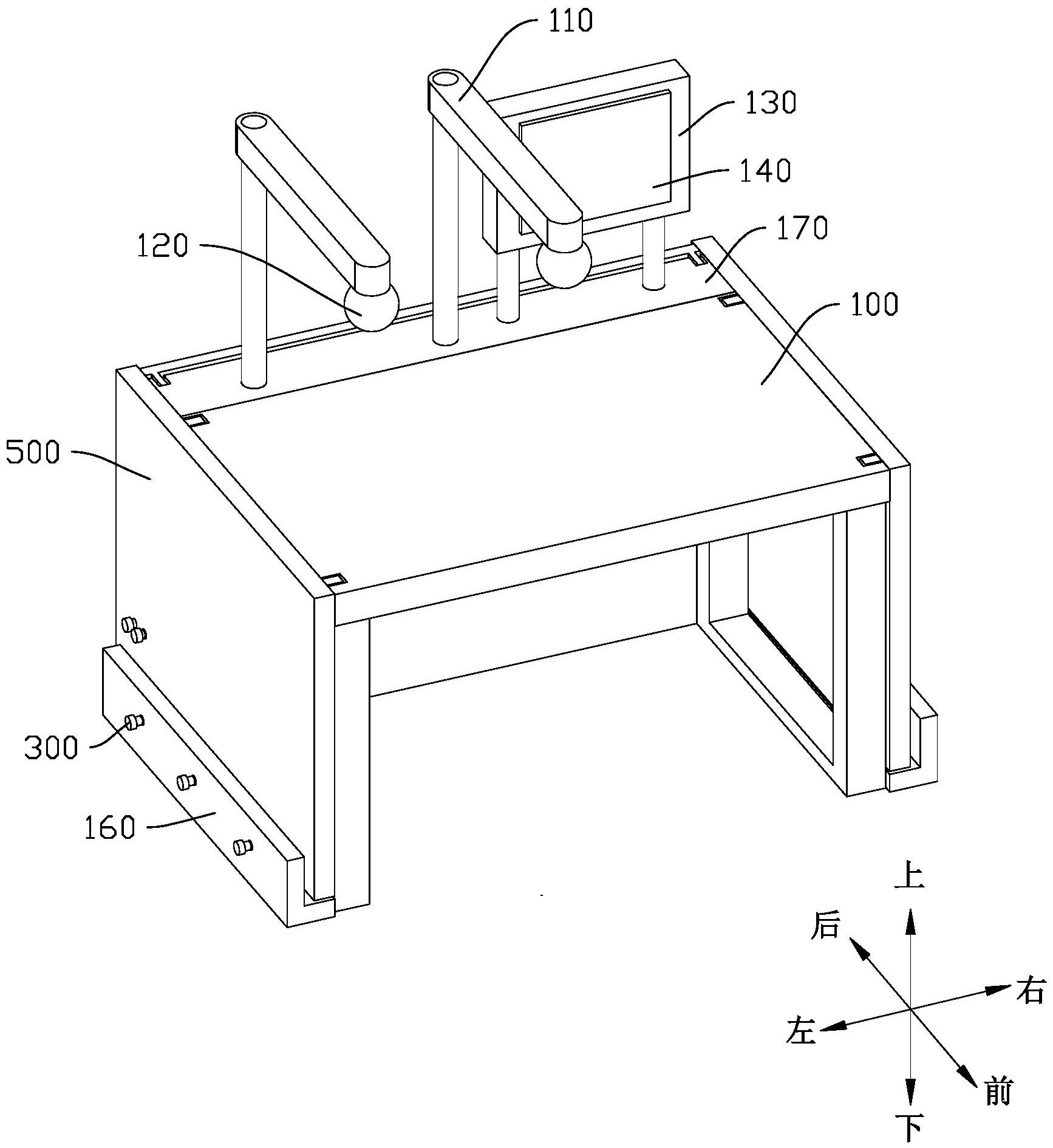 110
130
140
120
170
100
500
300
160
上
后
右
左
前
下