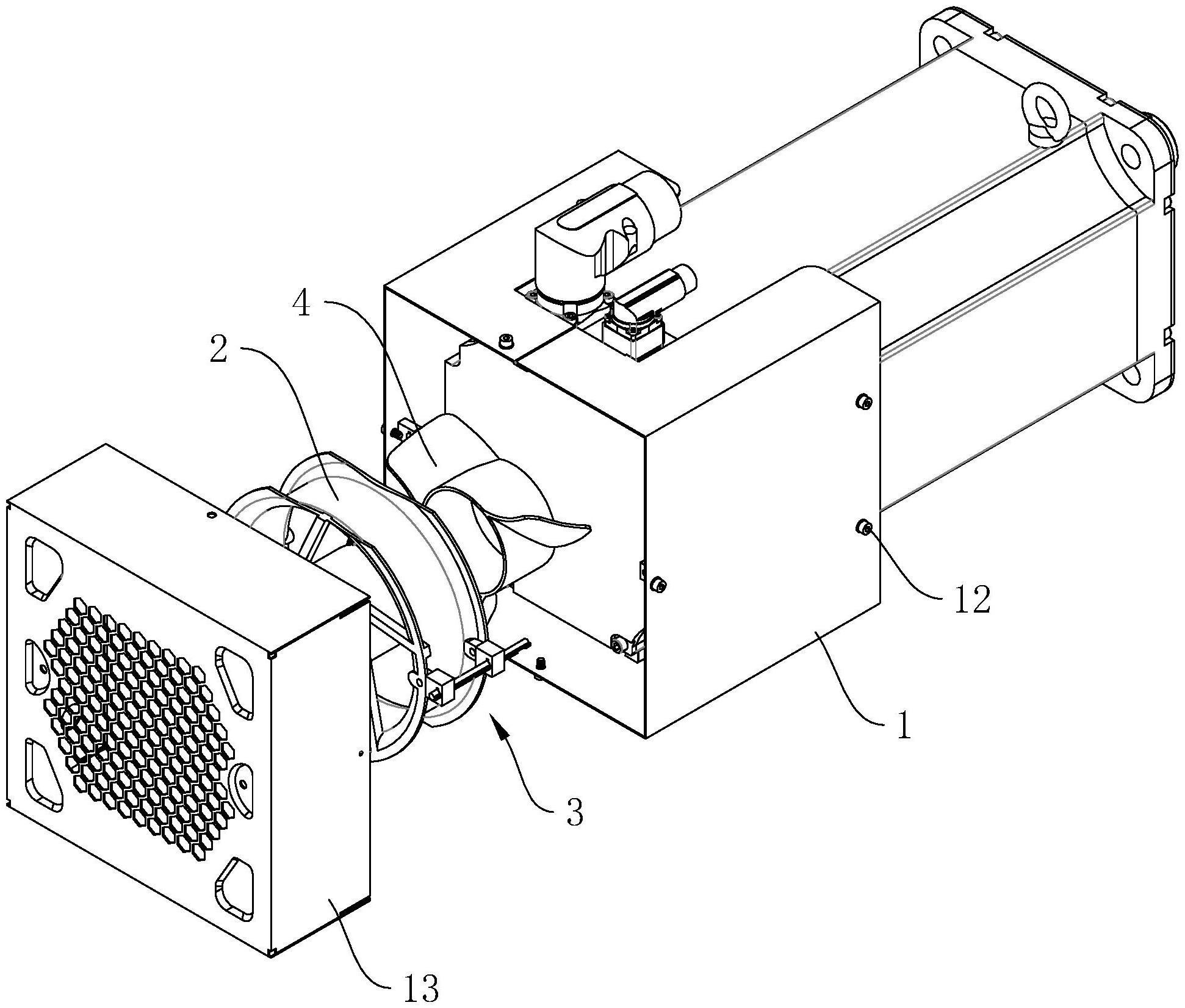 4
2
12
1
3
13