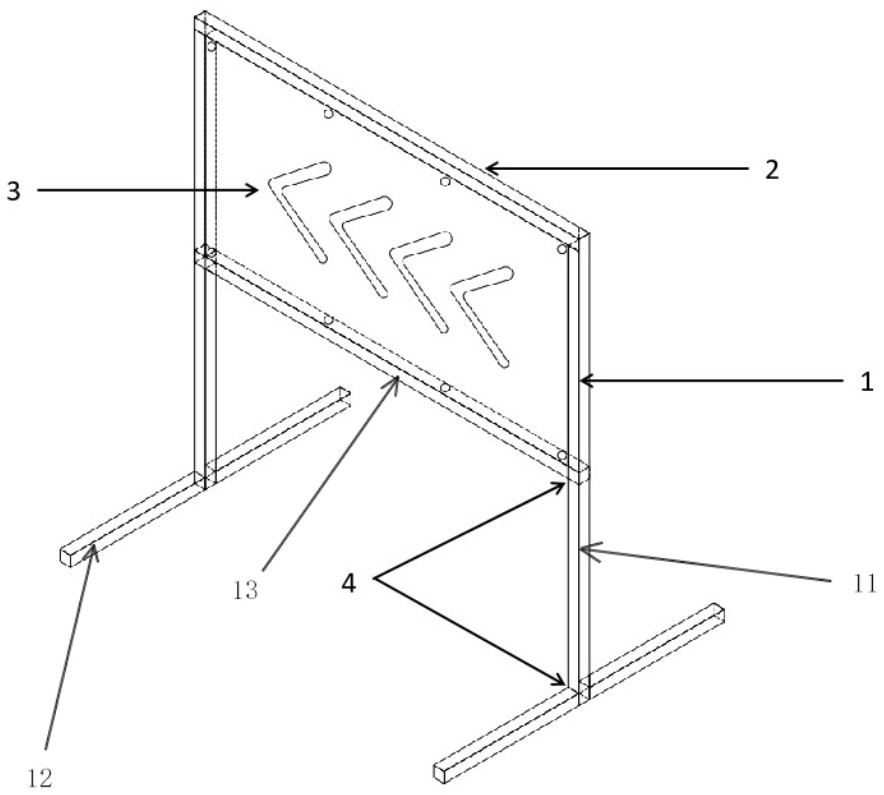 2
3
1
13
4
11
12