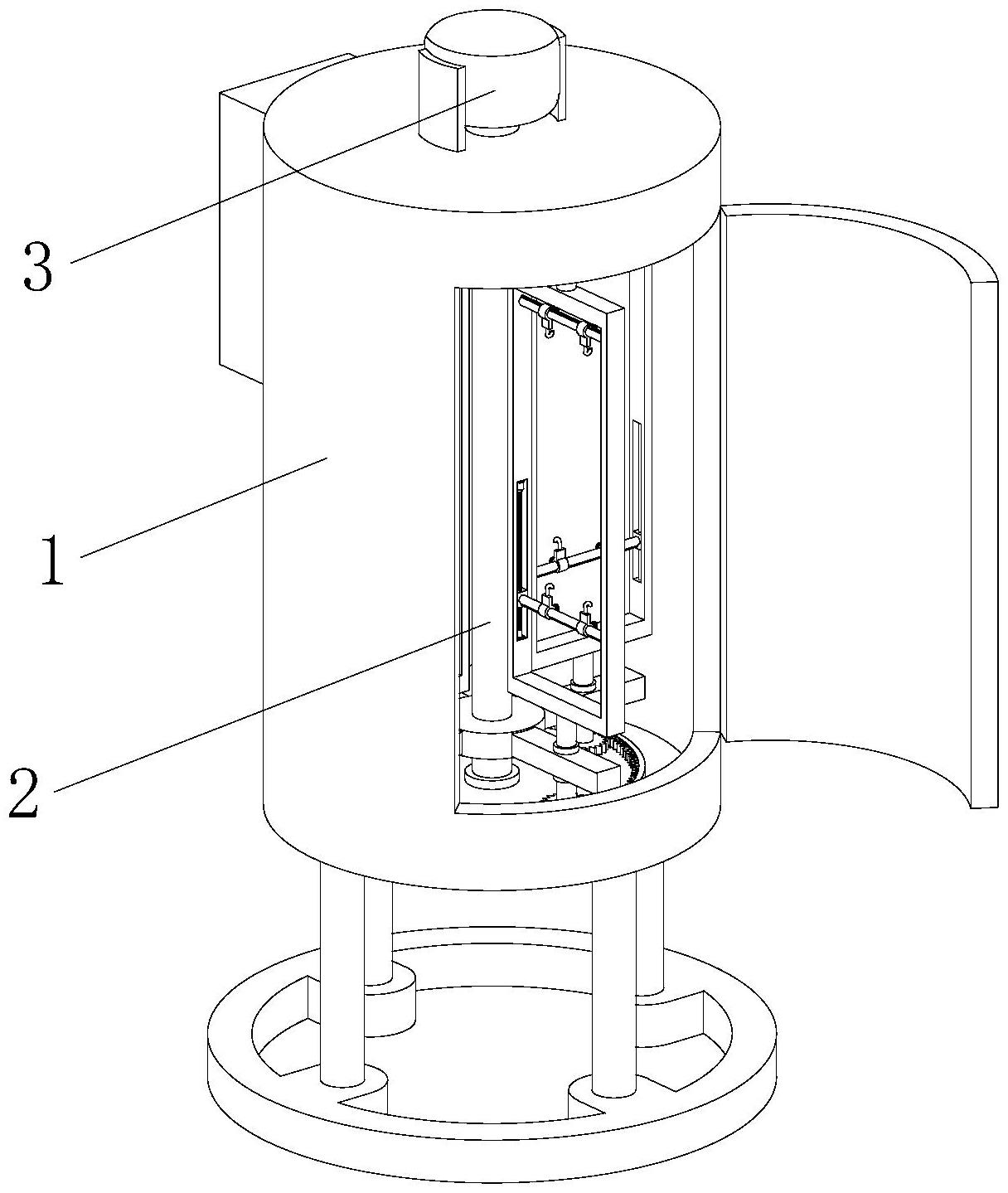 3

1

2