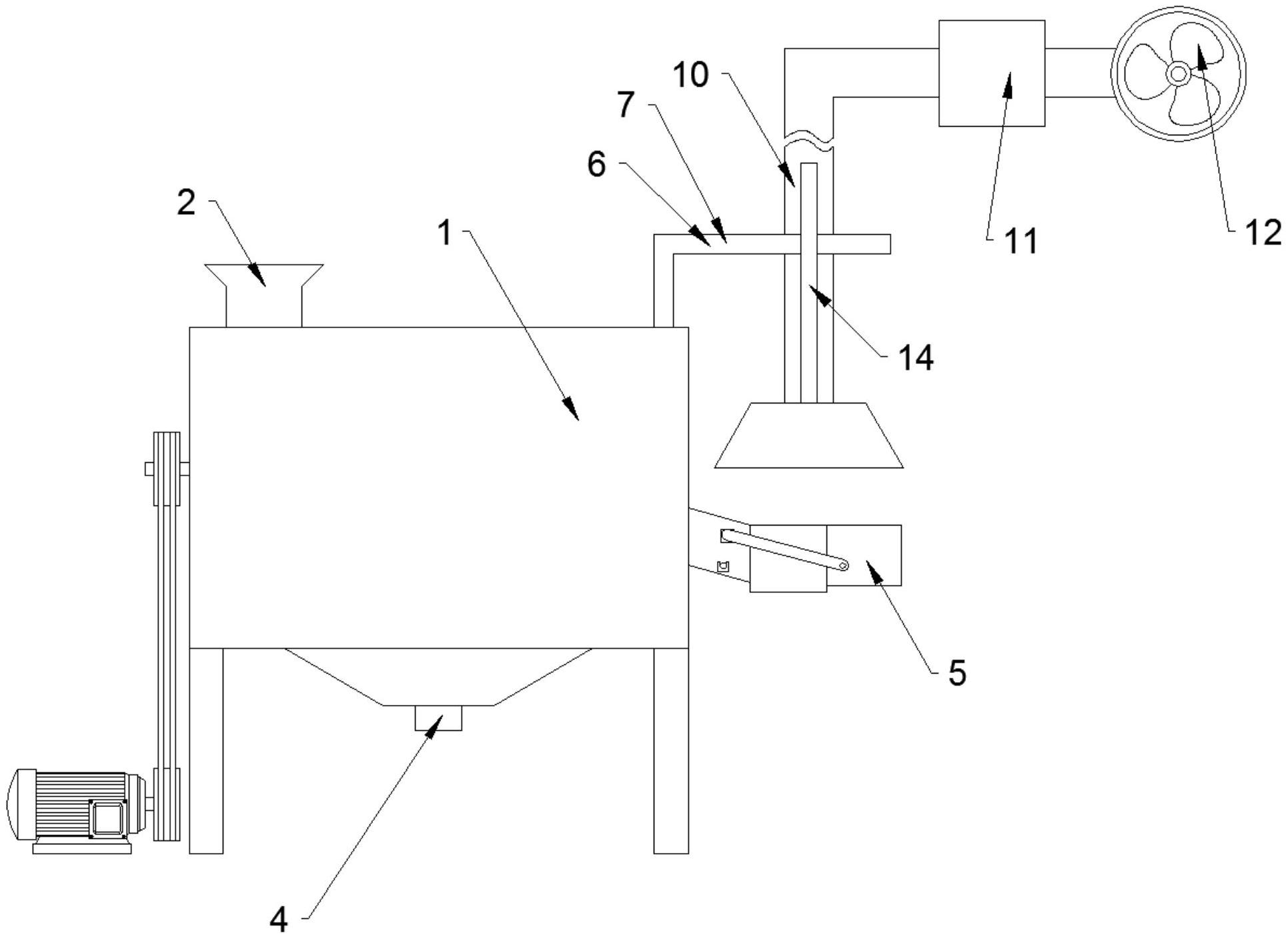 10
7
6
2
1
11
12
14
5
4