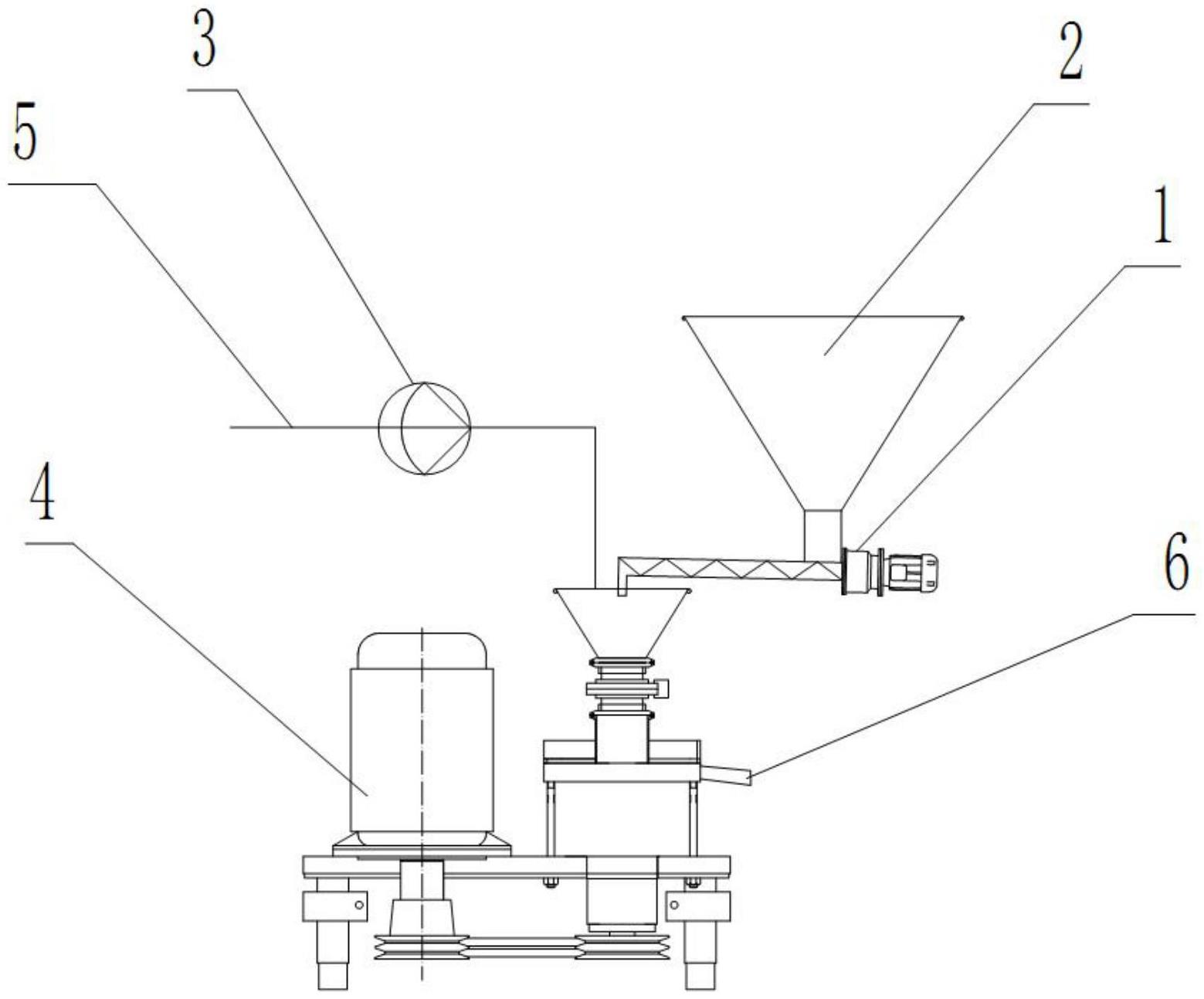 3
2
5
1
4
6