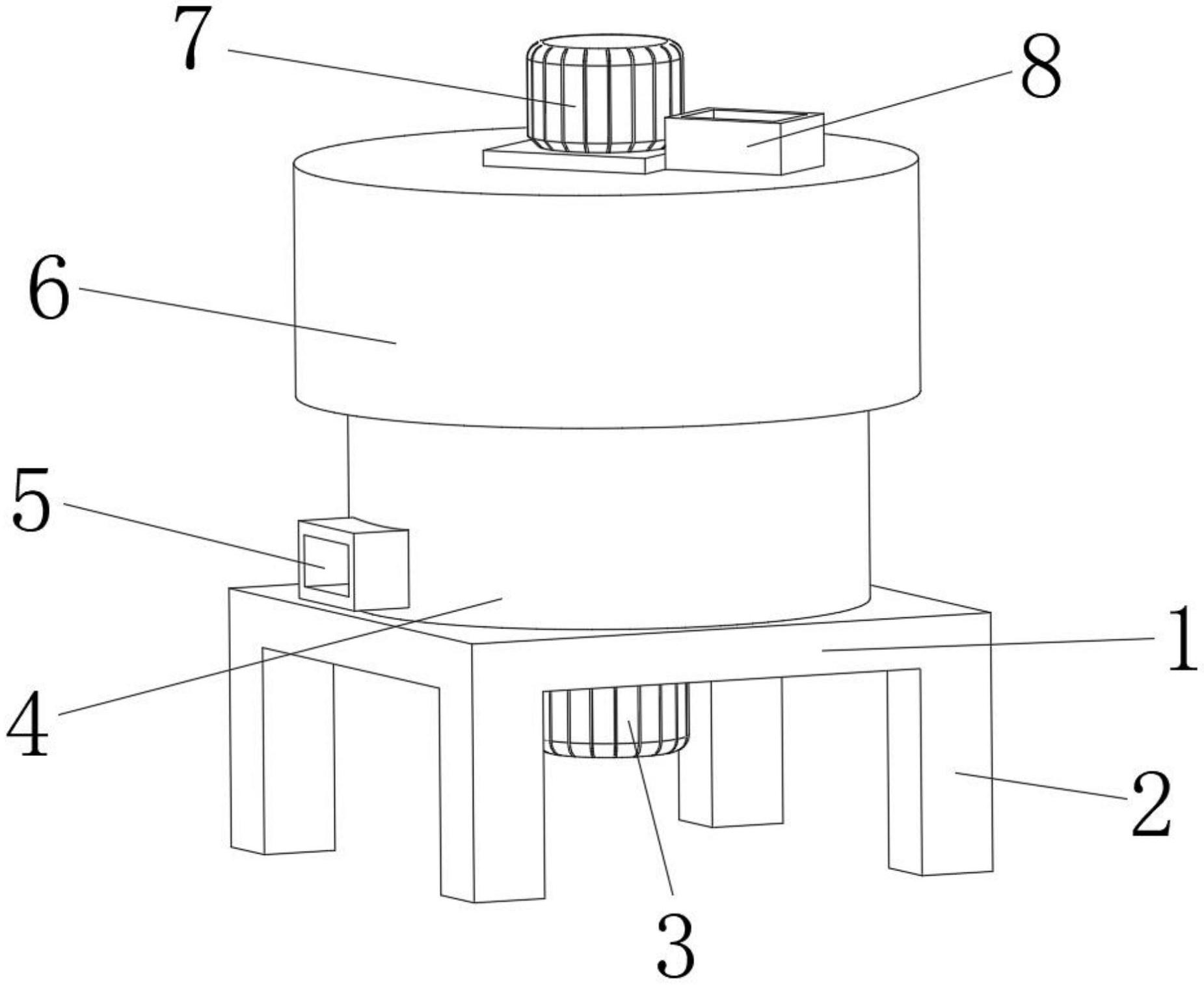 7
8
6
5
1
4
2
3