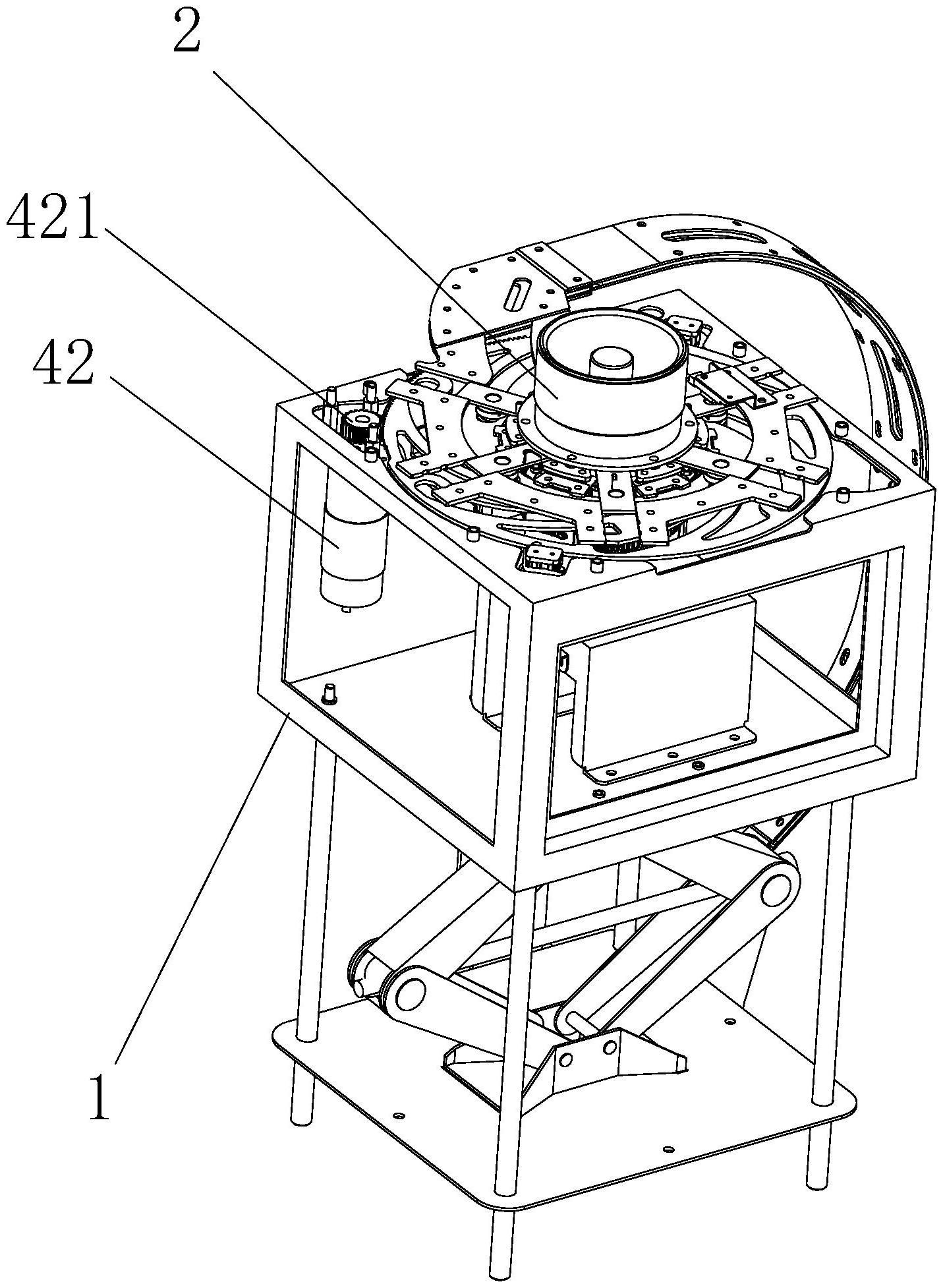 2

421

42

1