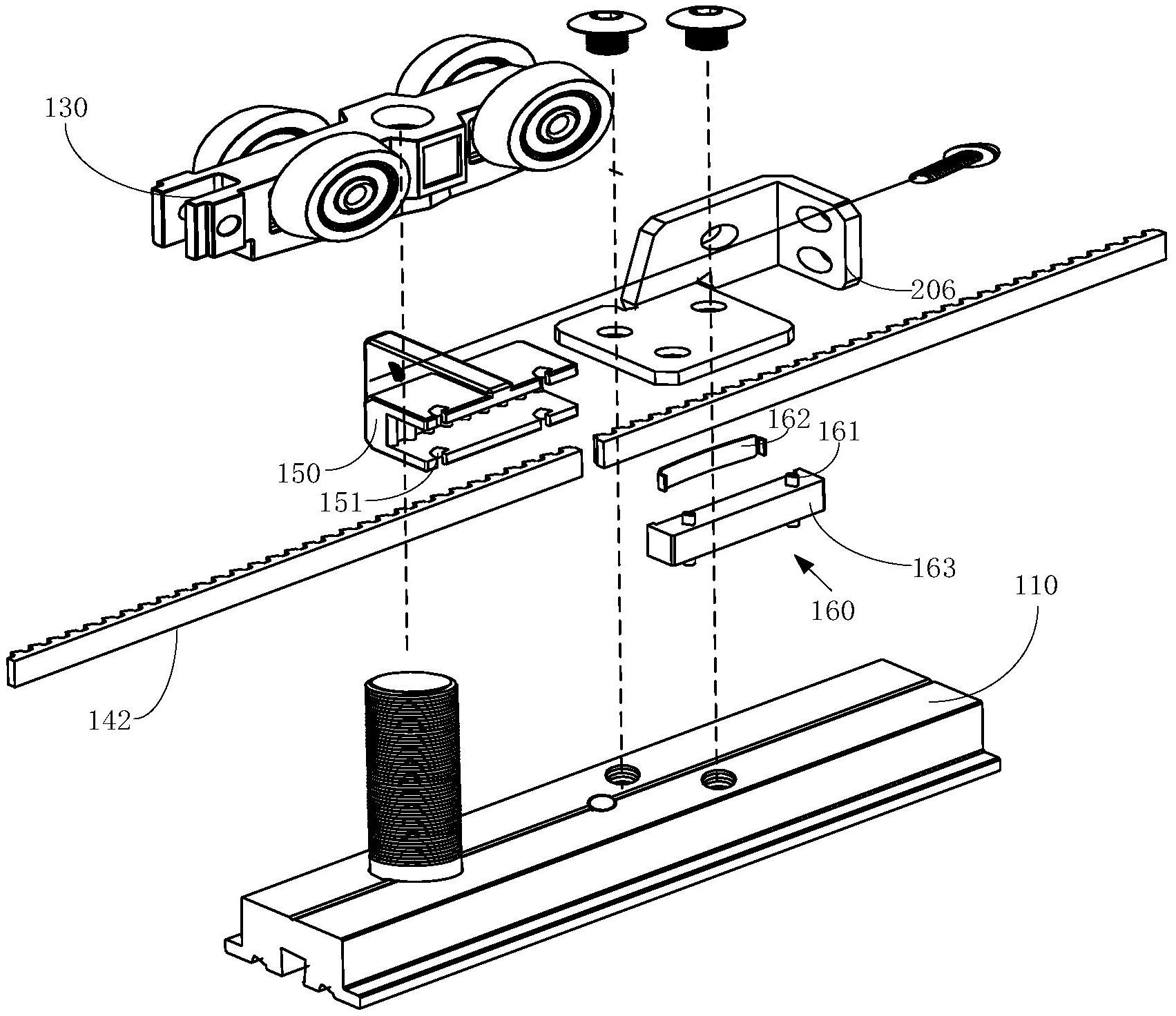 130

206

162

161

150

151

163

160

110

142