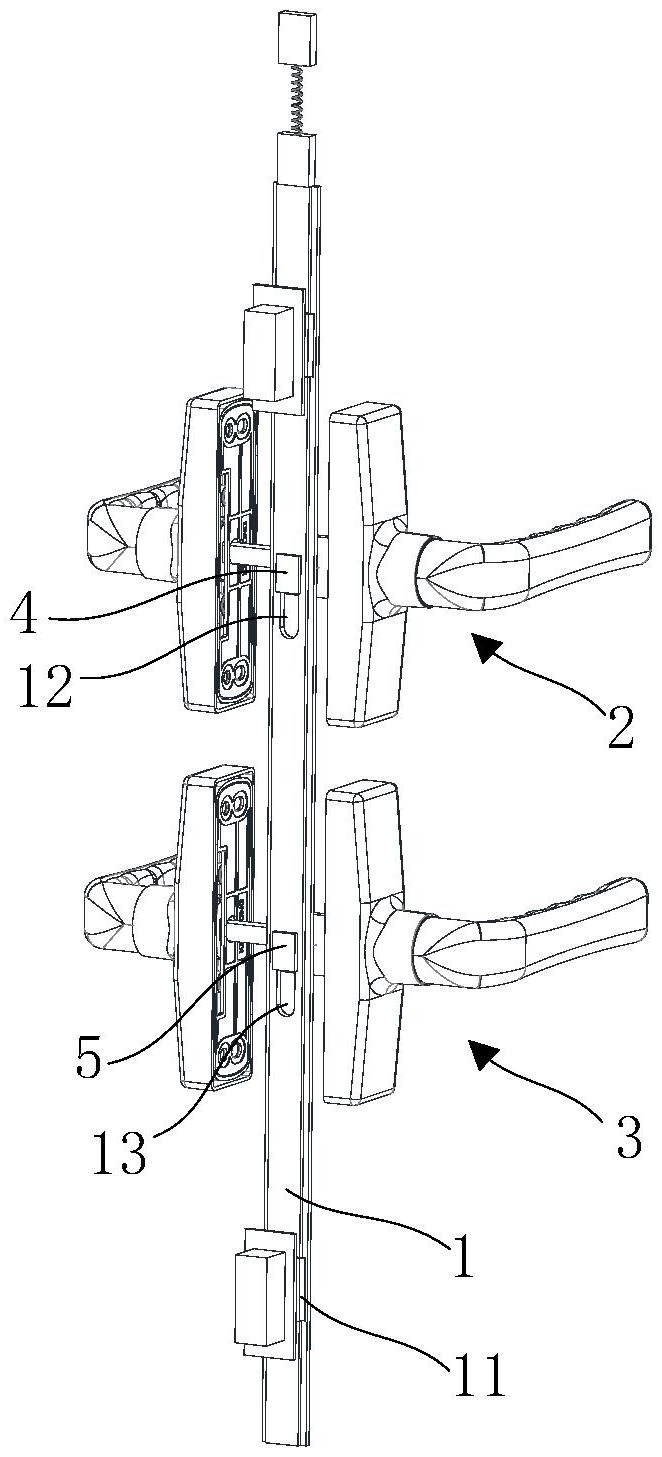 4
12
2
5
13
3
1
11