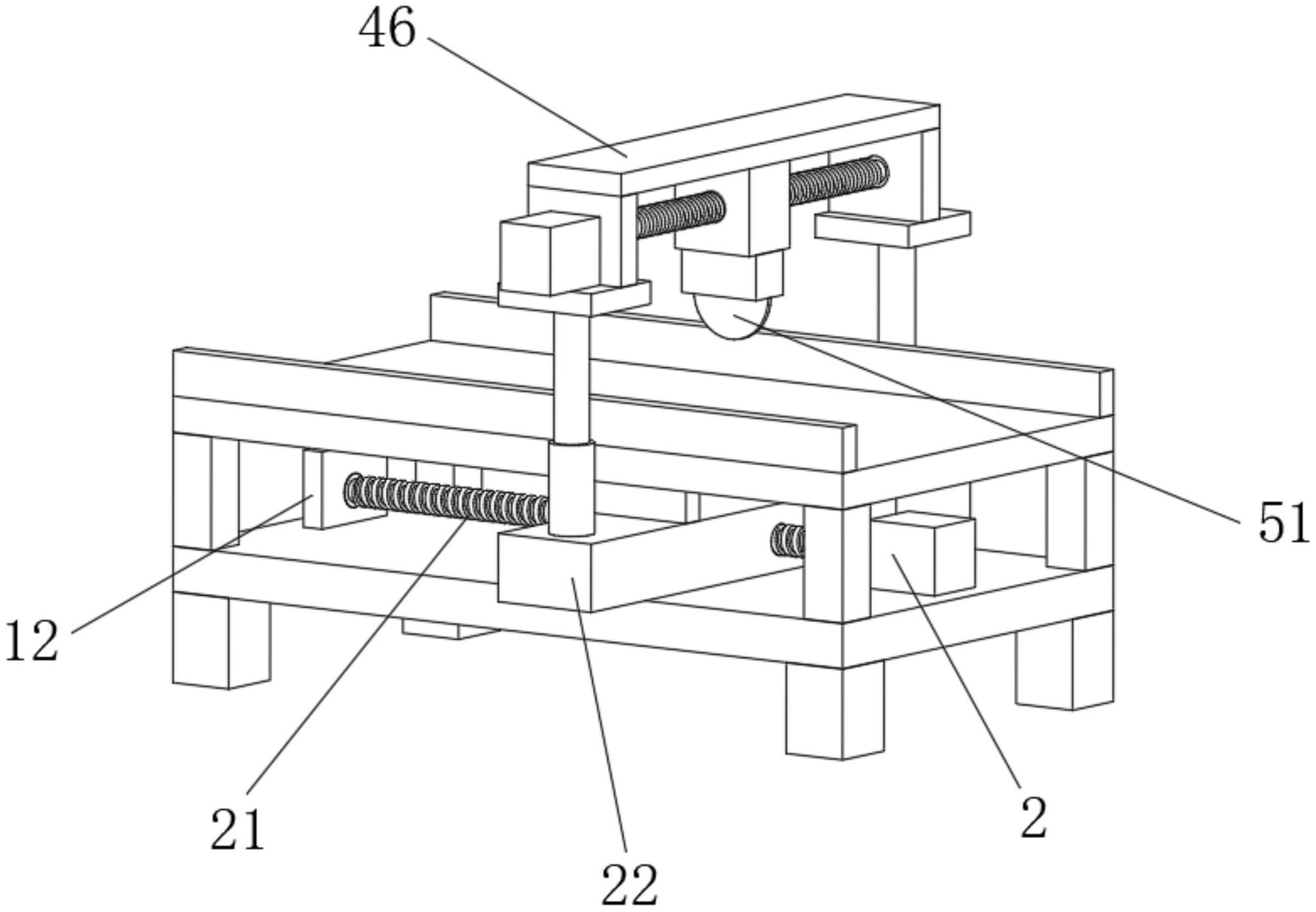 46

51

12

21

22

2