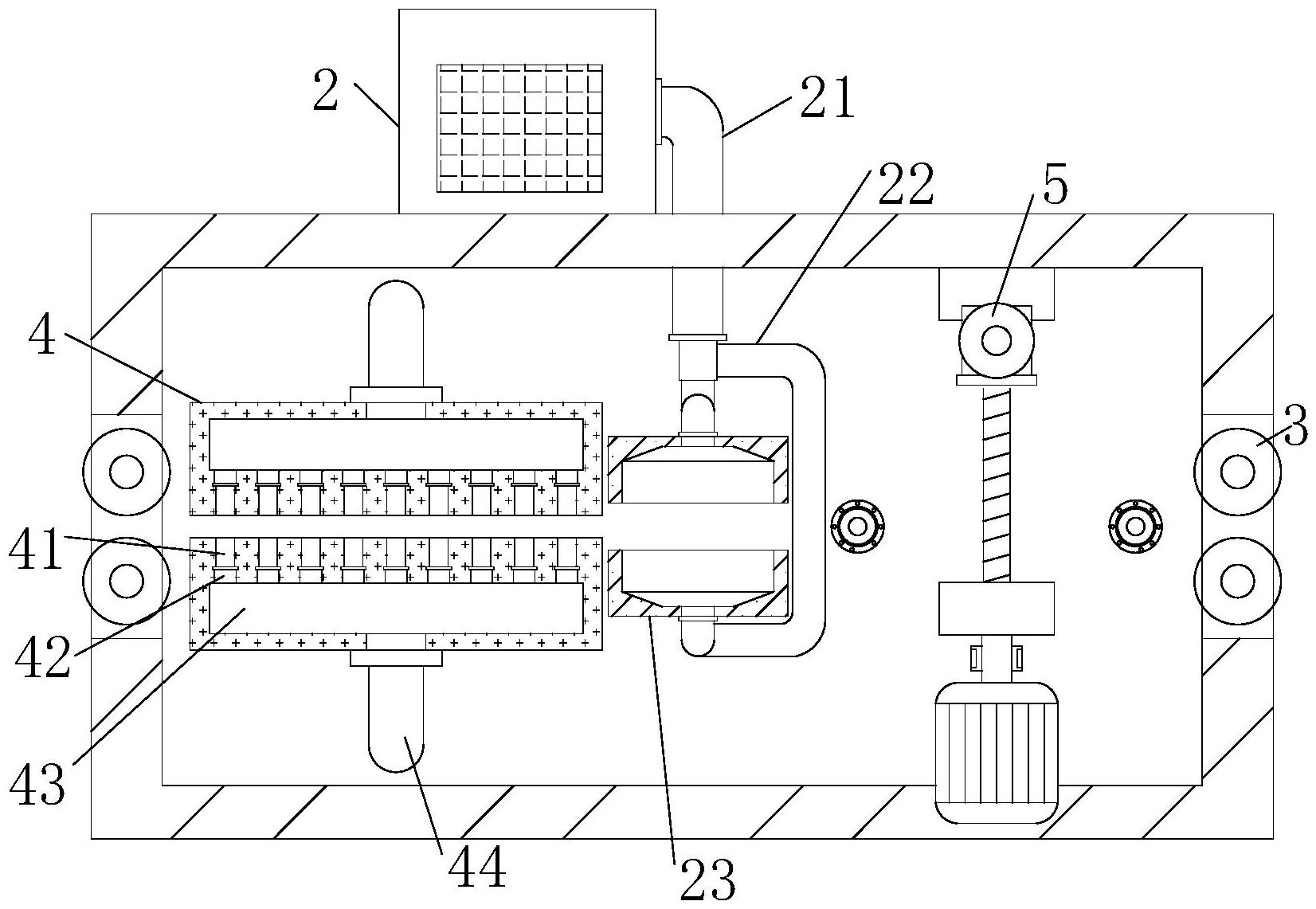 2
21
22
5
4
3
41
42
43
44
23