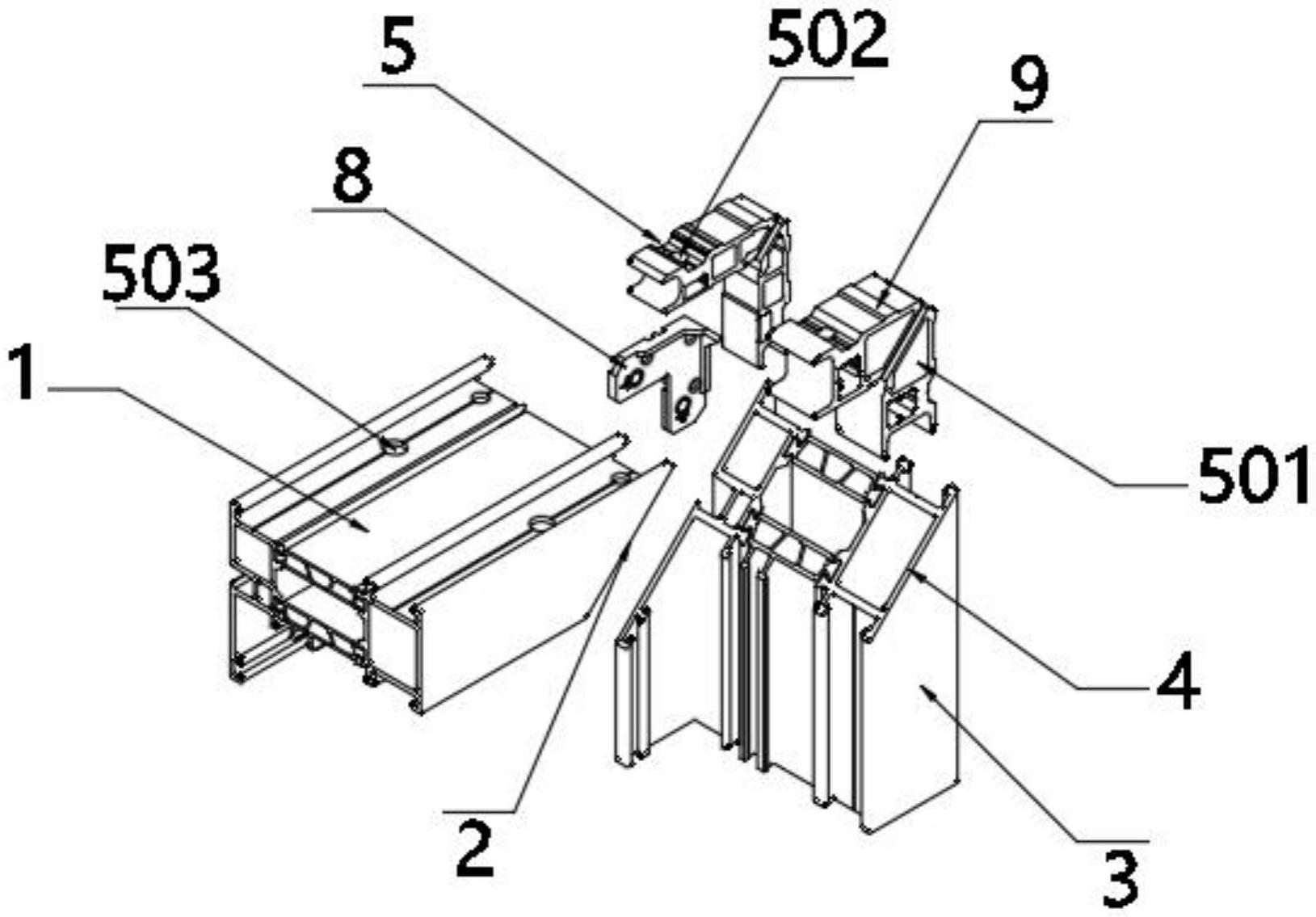 5
502
9
8
503
1
501
4
2
3