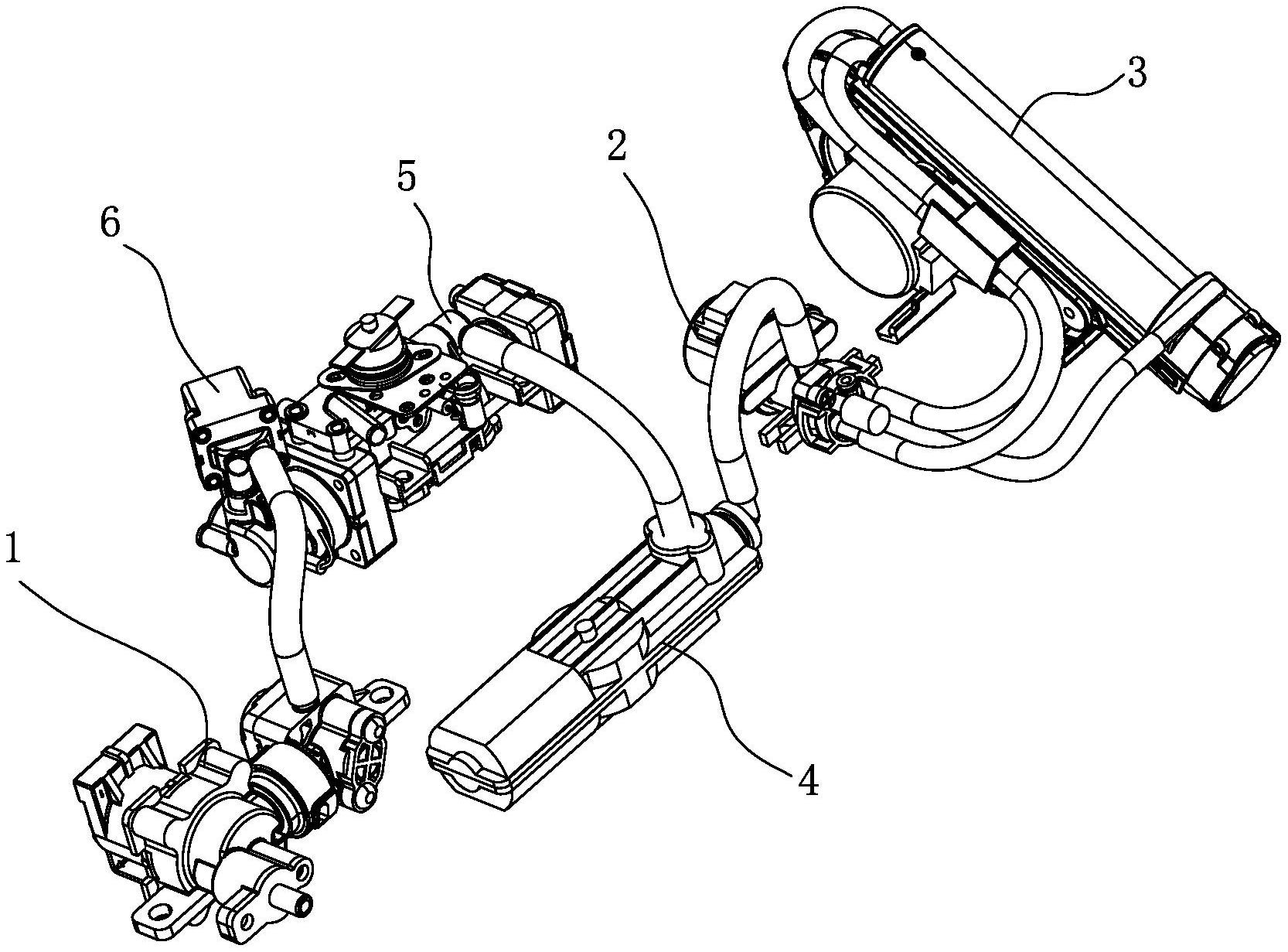 3
2
5
6
1
4