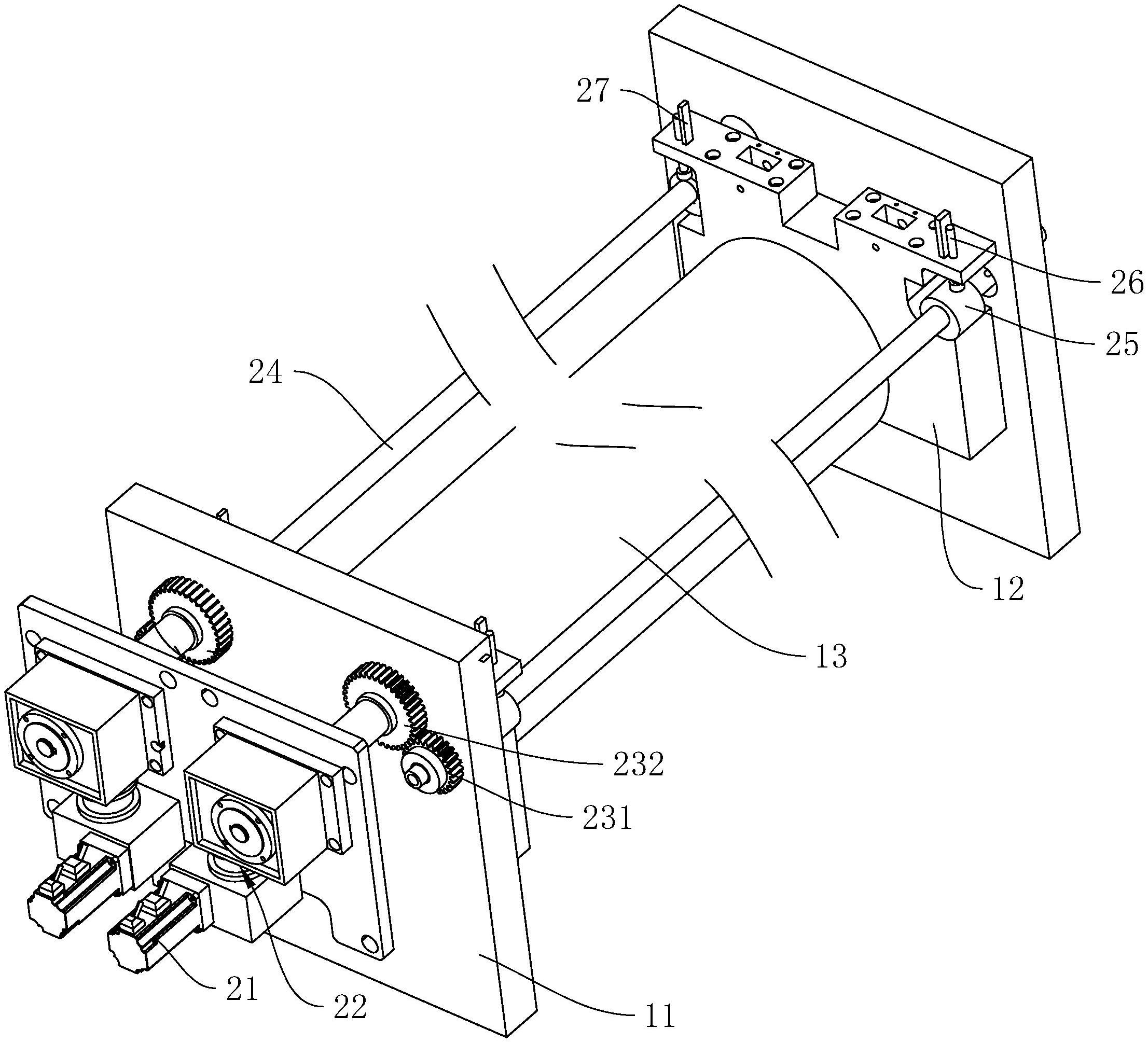 27
26
25
24
12
13
232
231
21
22
11