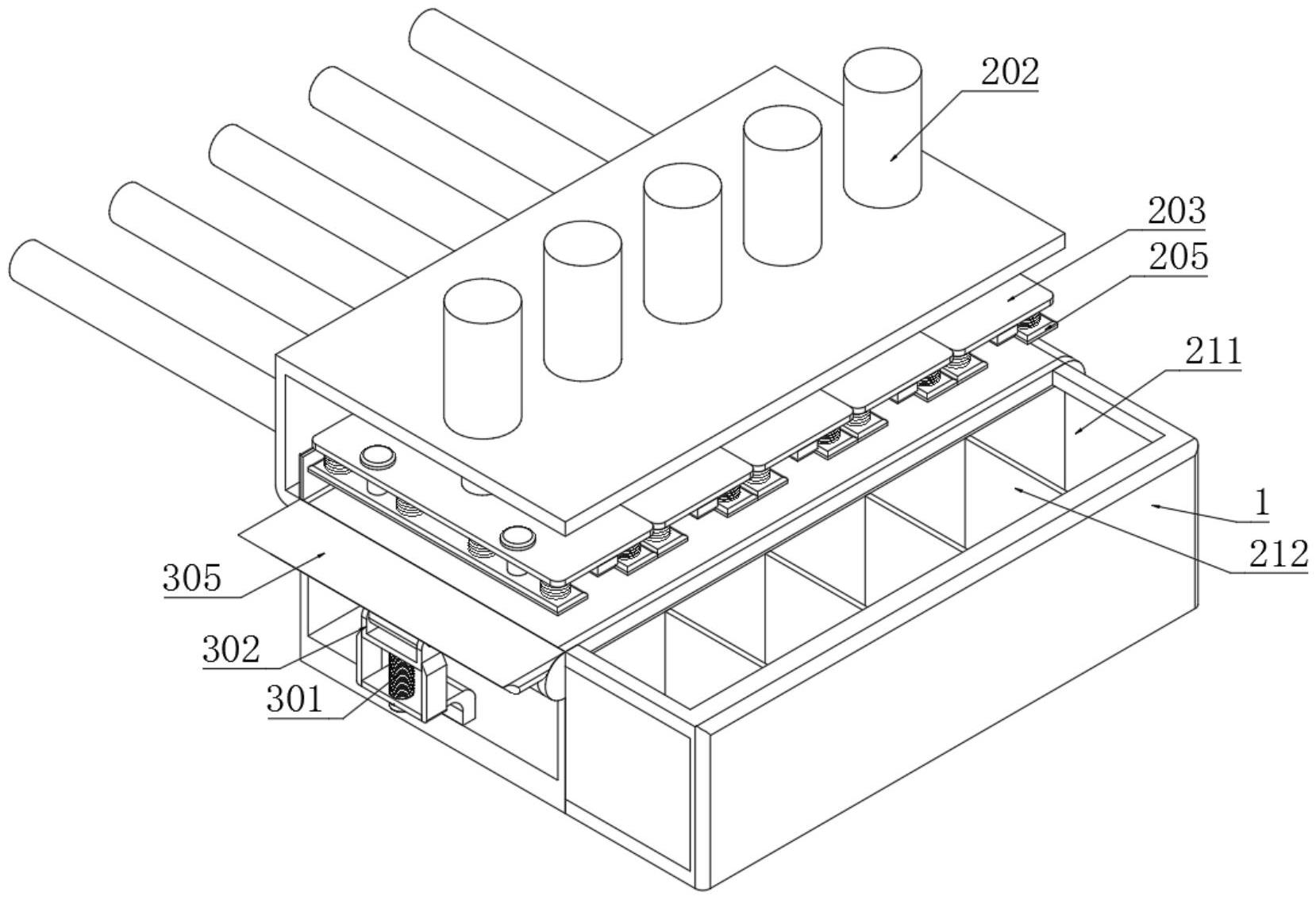 202
203
205
211
1
212
305
302
301