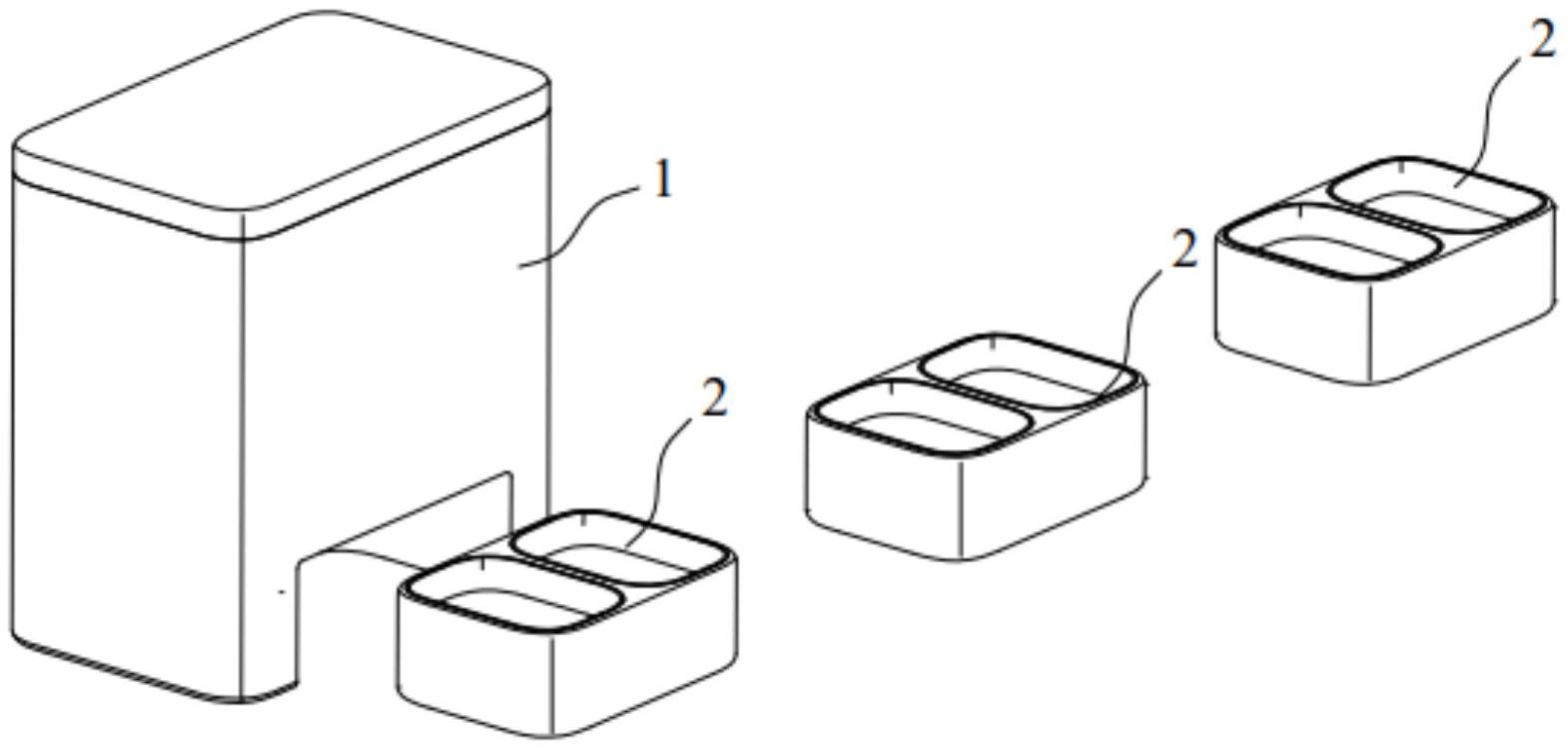 2
1
2
2