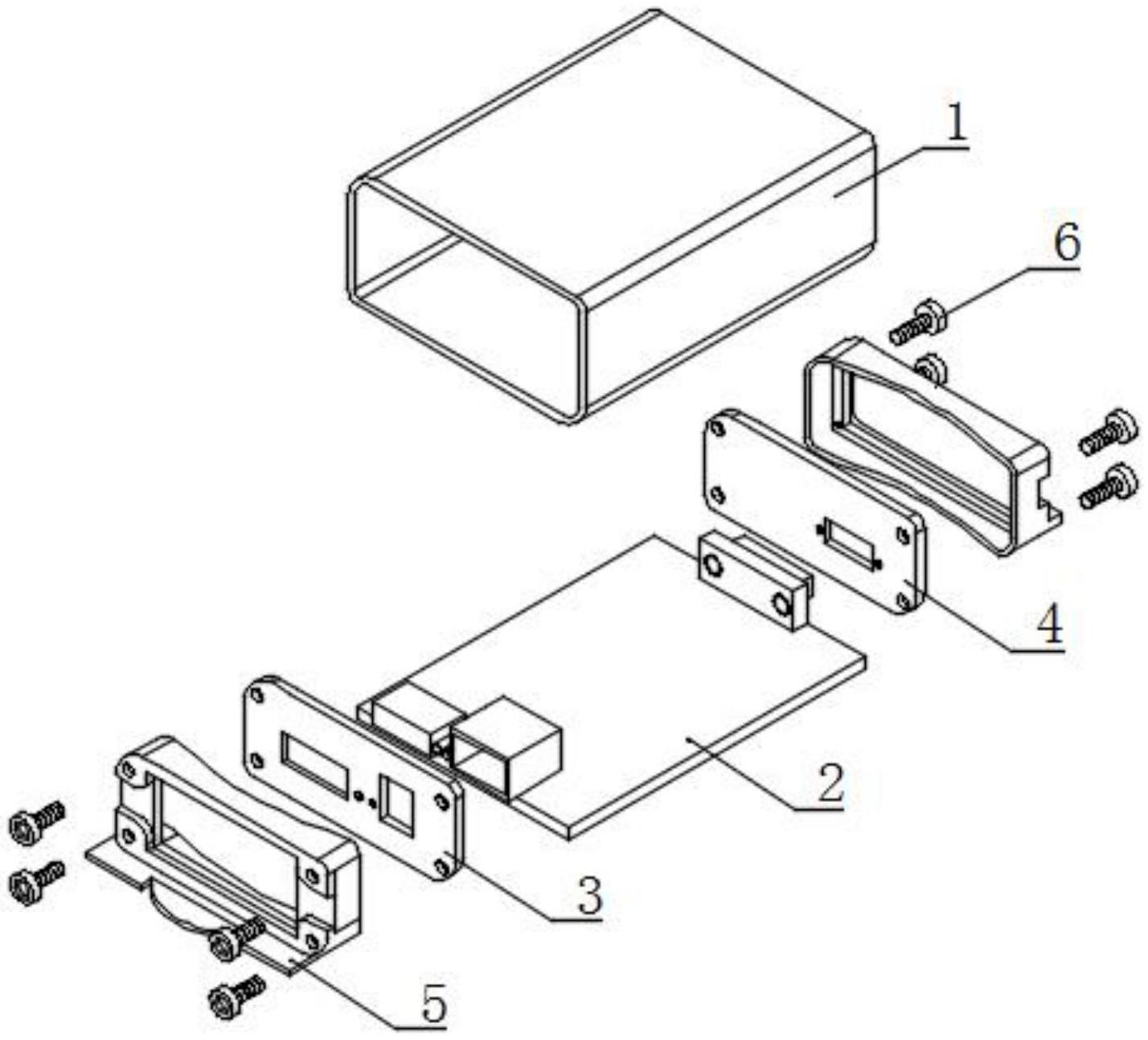 1
6
4
2
3
5