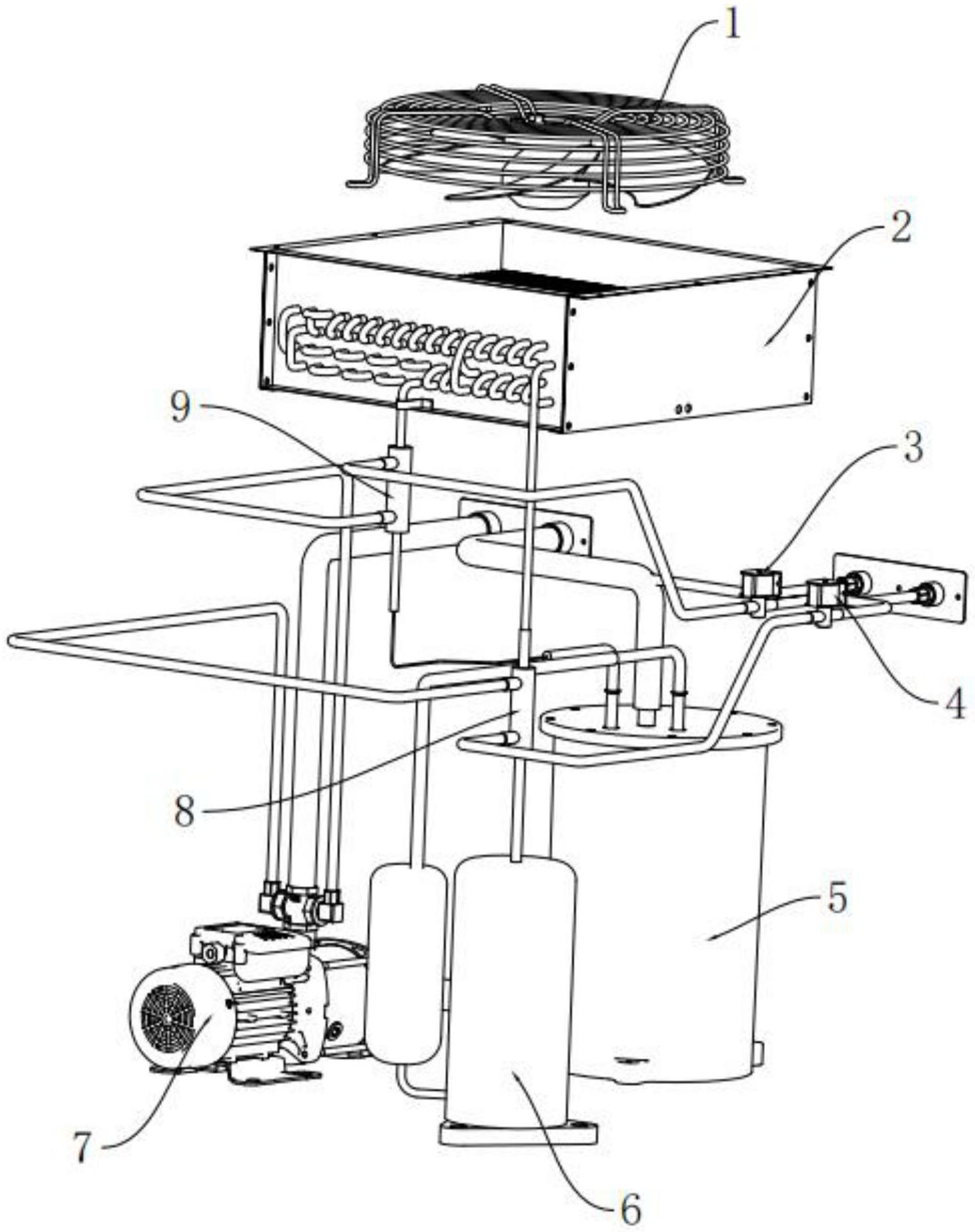 1
2
9
3
4
8
5
7
6