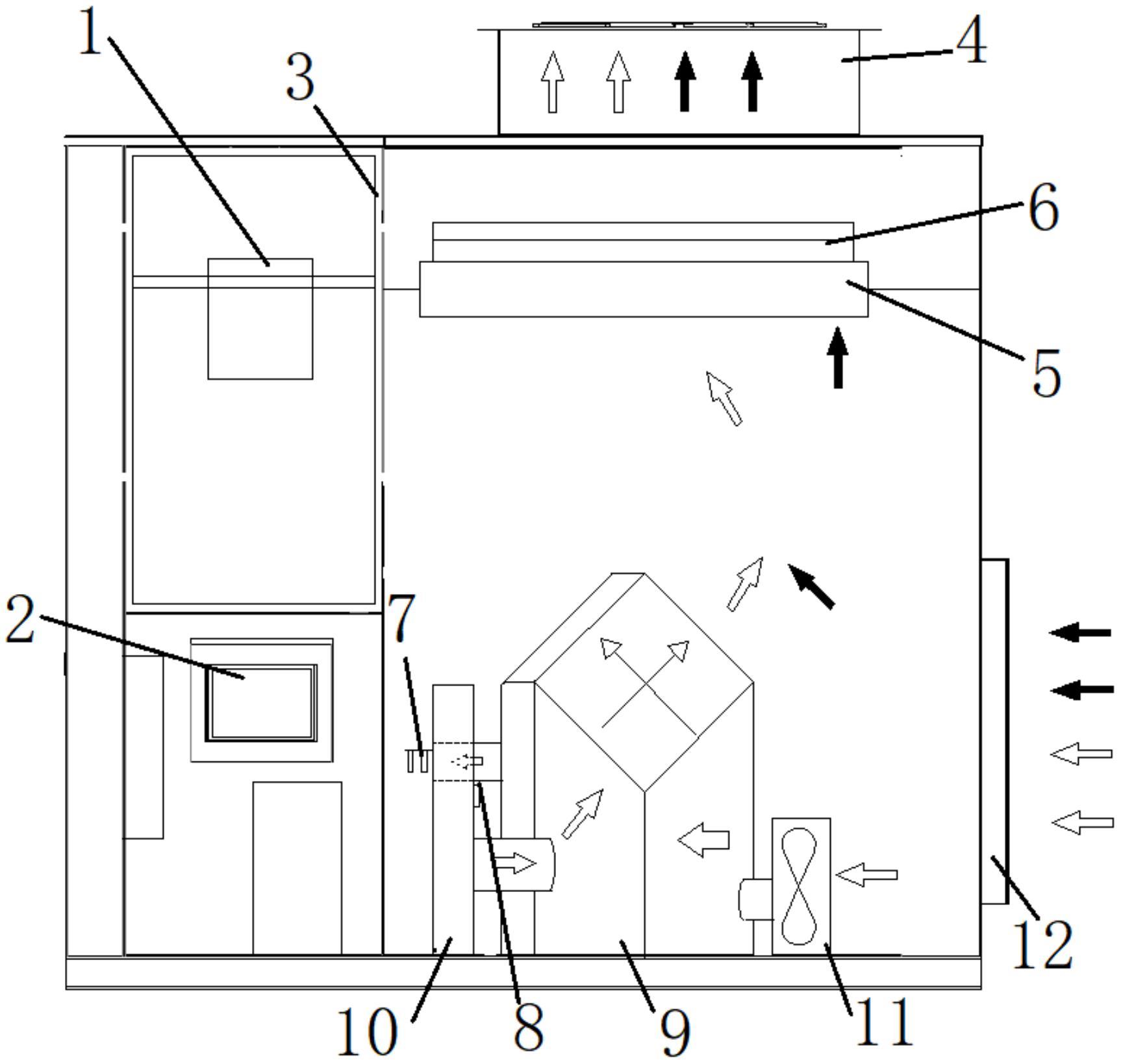 1
3
4
6
5
2
7
12
10
8
9
11