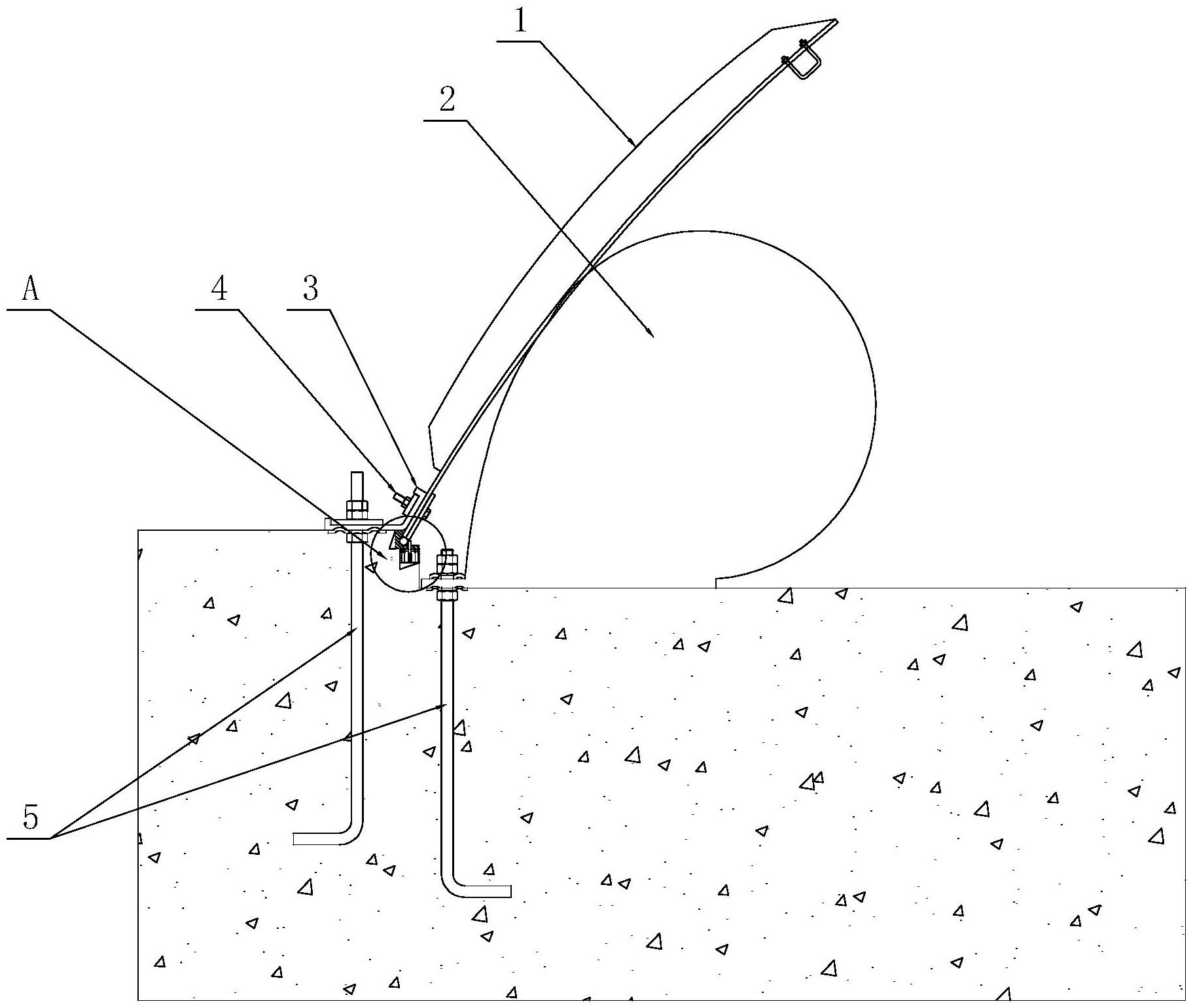 1

2

A

4

3

5