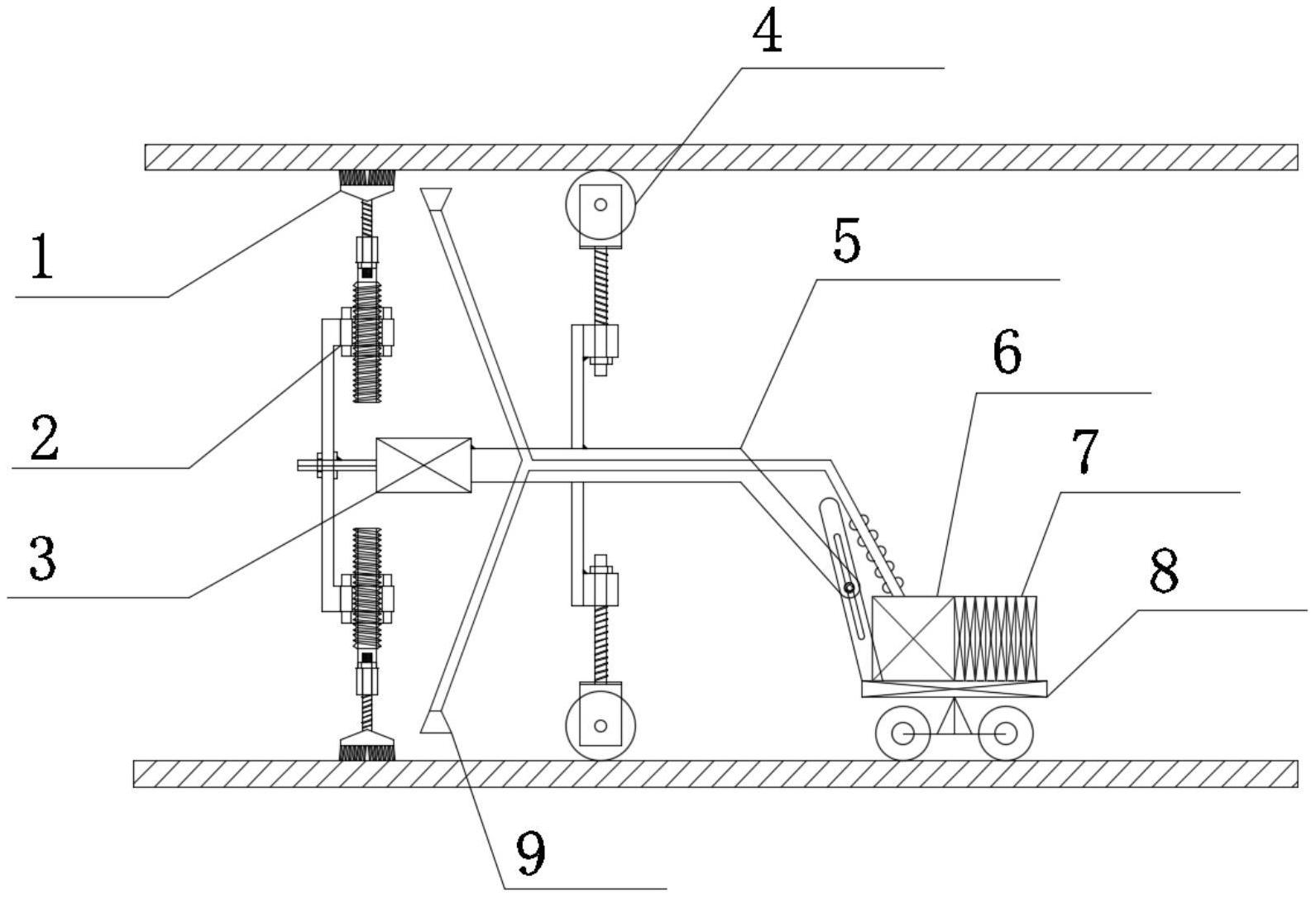 4
1
5
6
2
7
3
8
9