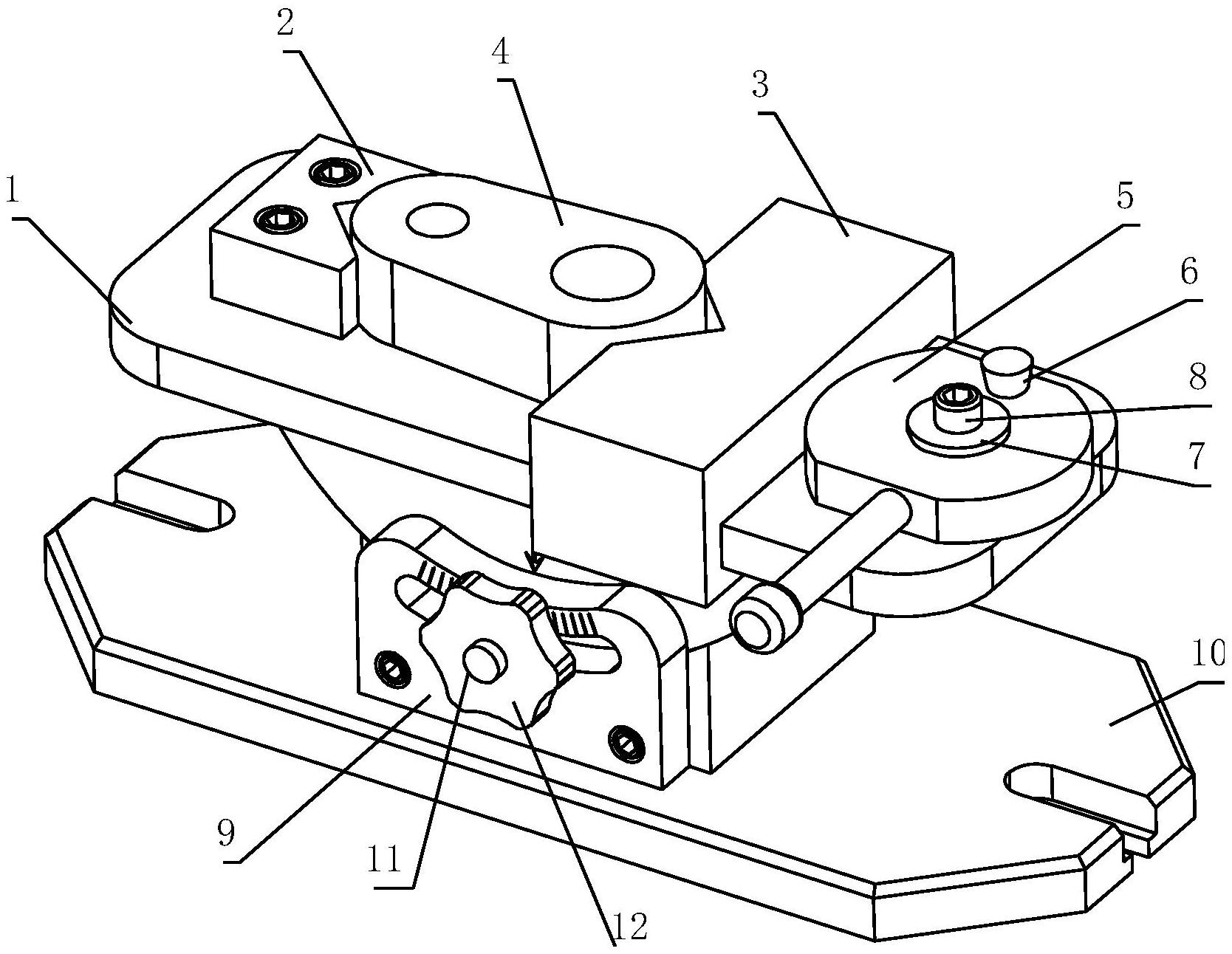 2
4
3
1
5
6
8
7
10
9
11
12