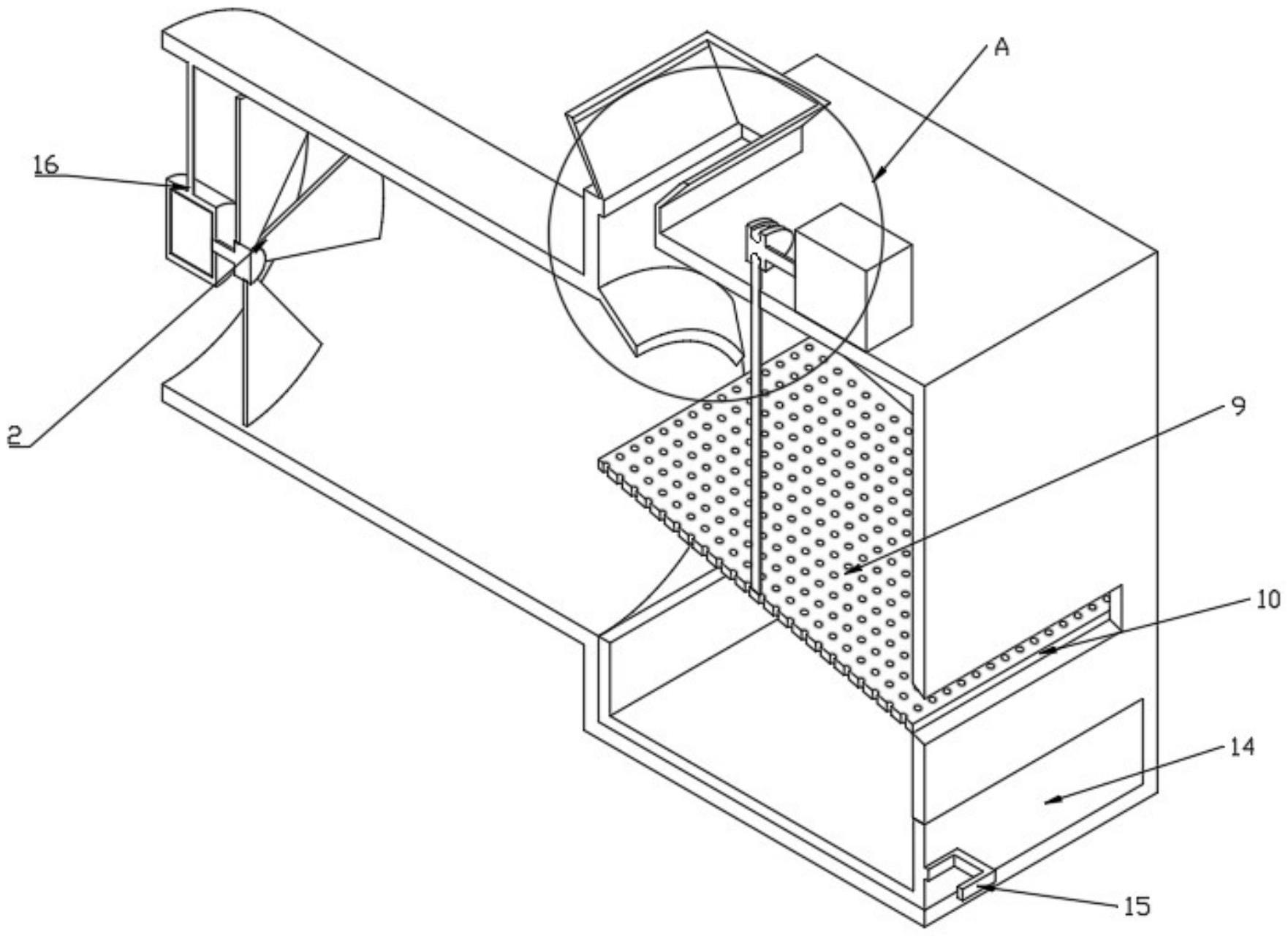 A
16
2
9
10
14
15