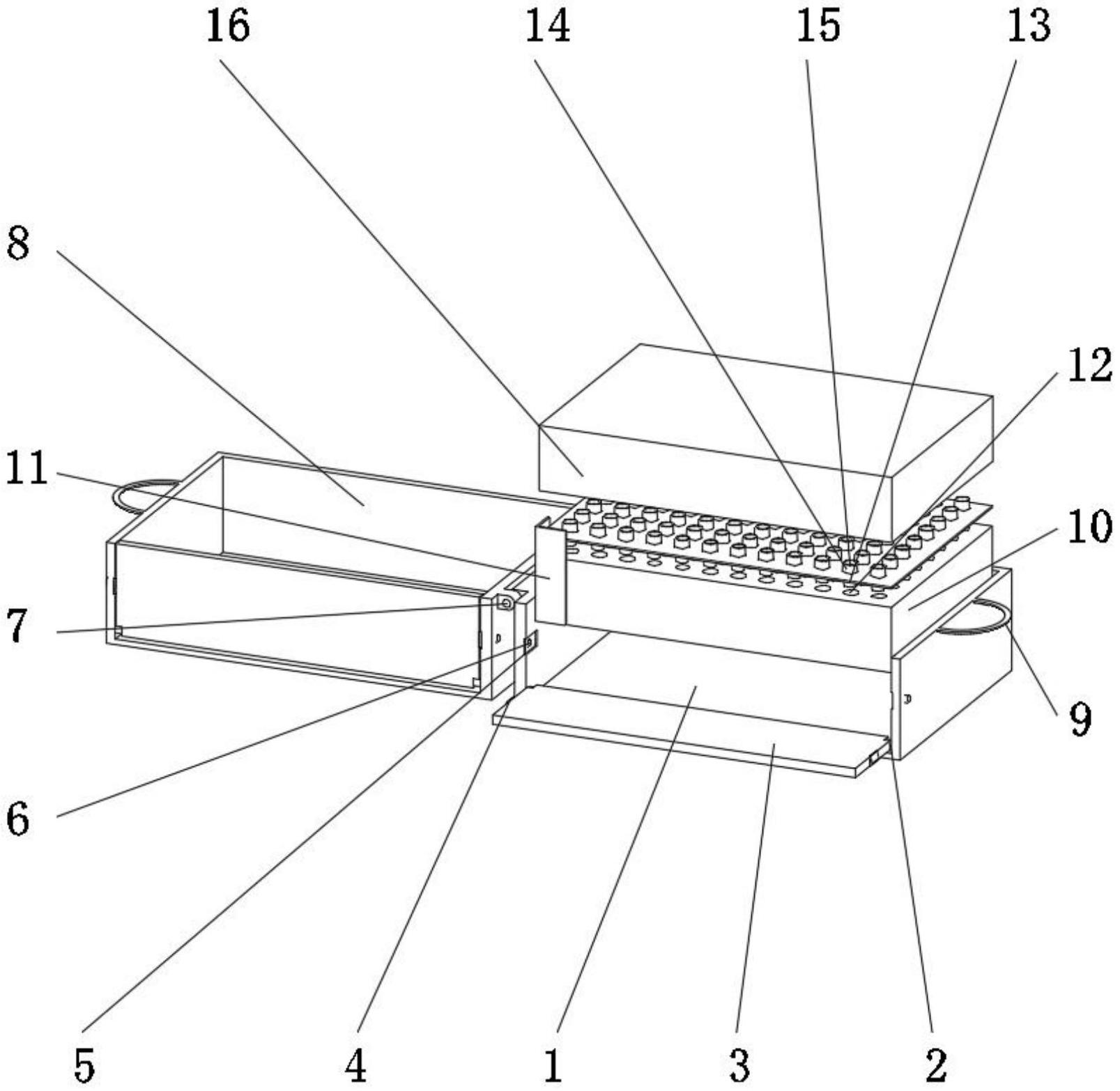 16
14
15
13
8
12
11
10
7
9
6
5
4
1
3
2