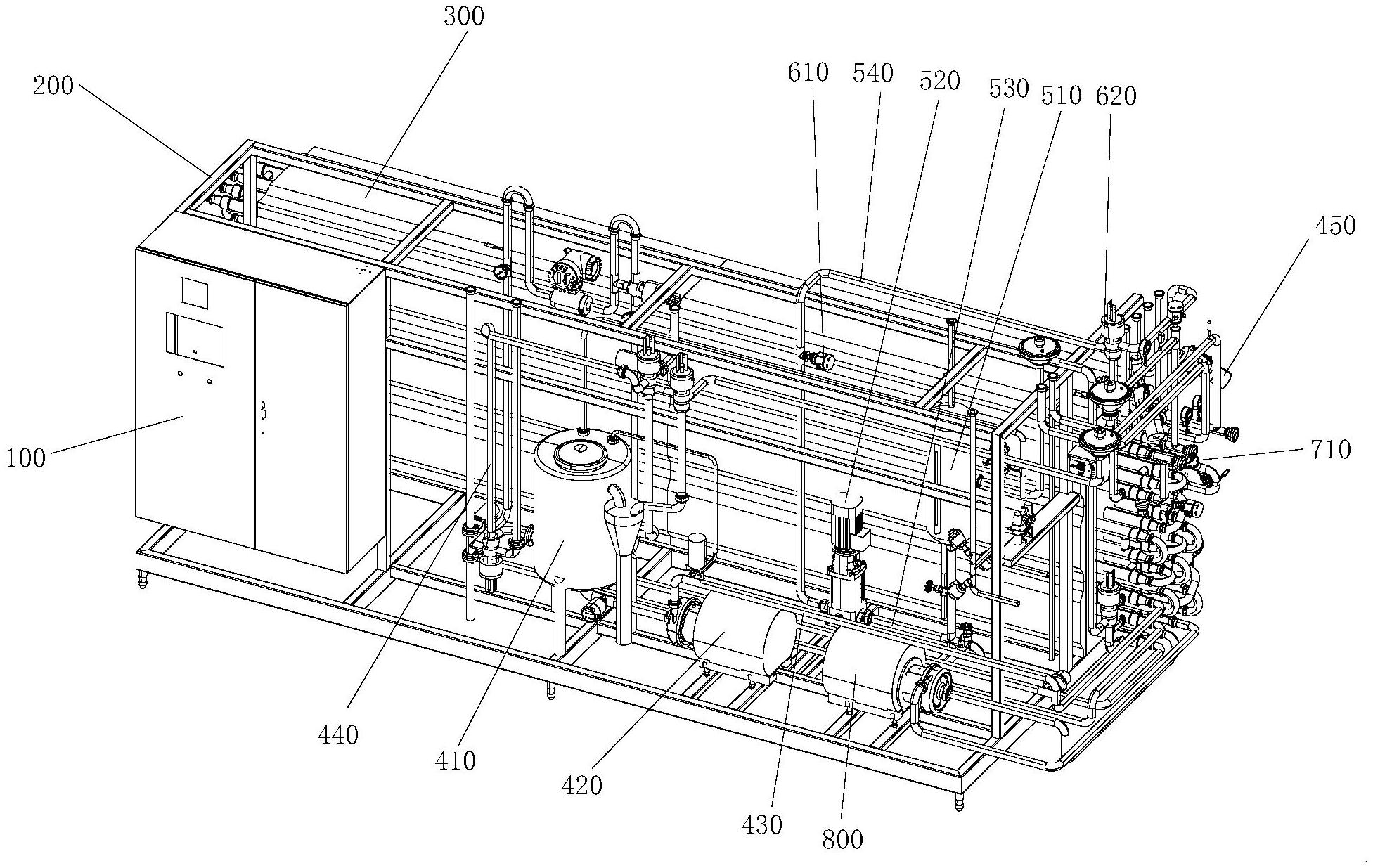 300
200
610
540
520
530
510
620
450
100
710
440
410
420
430
800