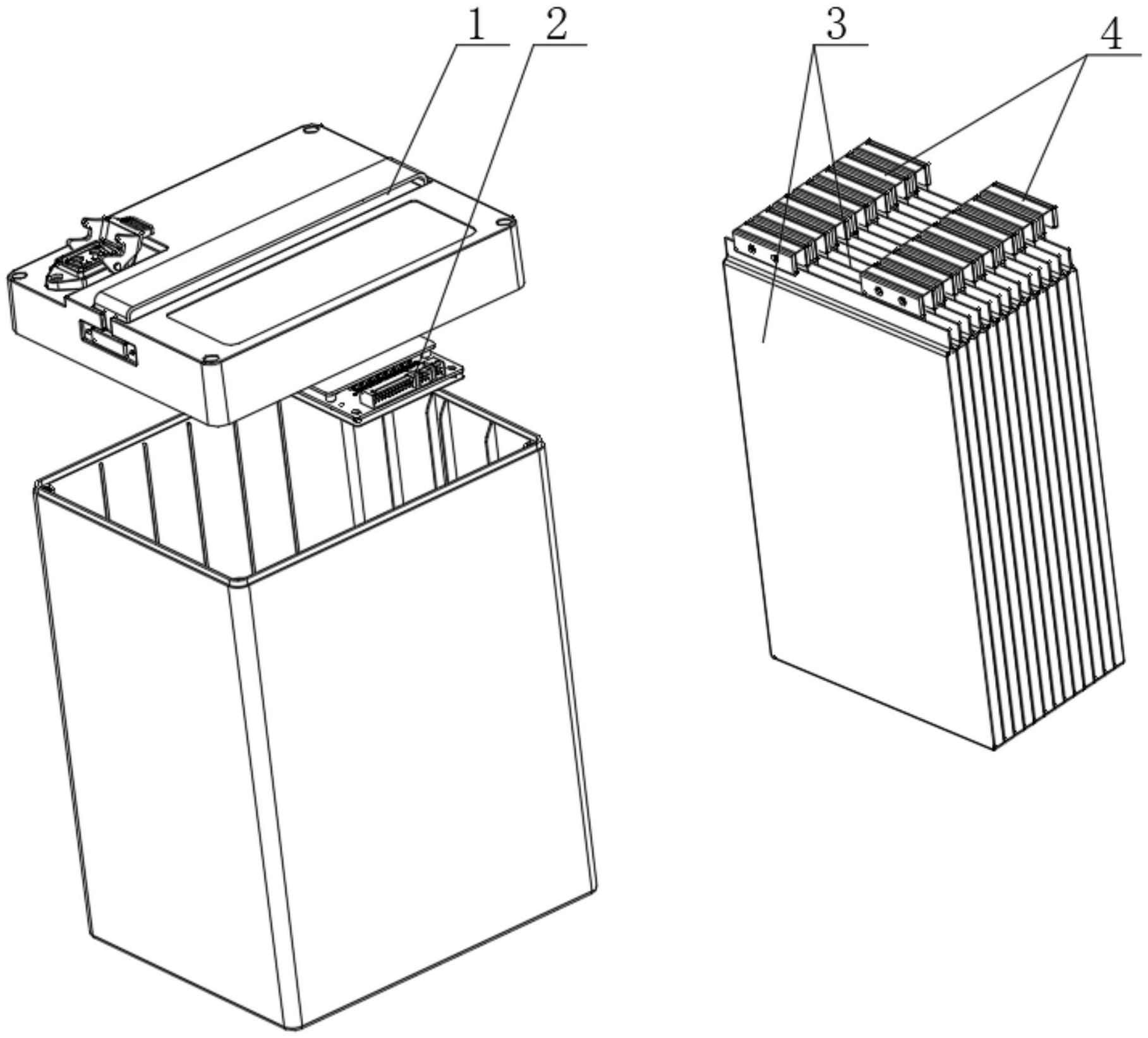 1
2
3
4