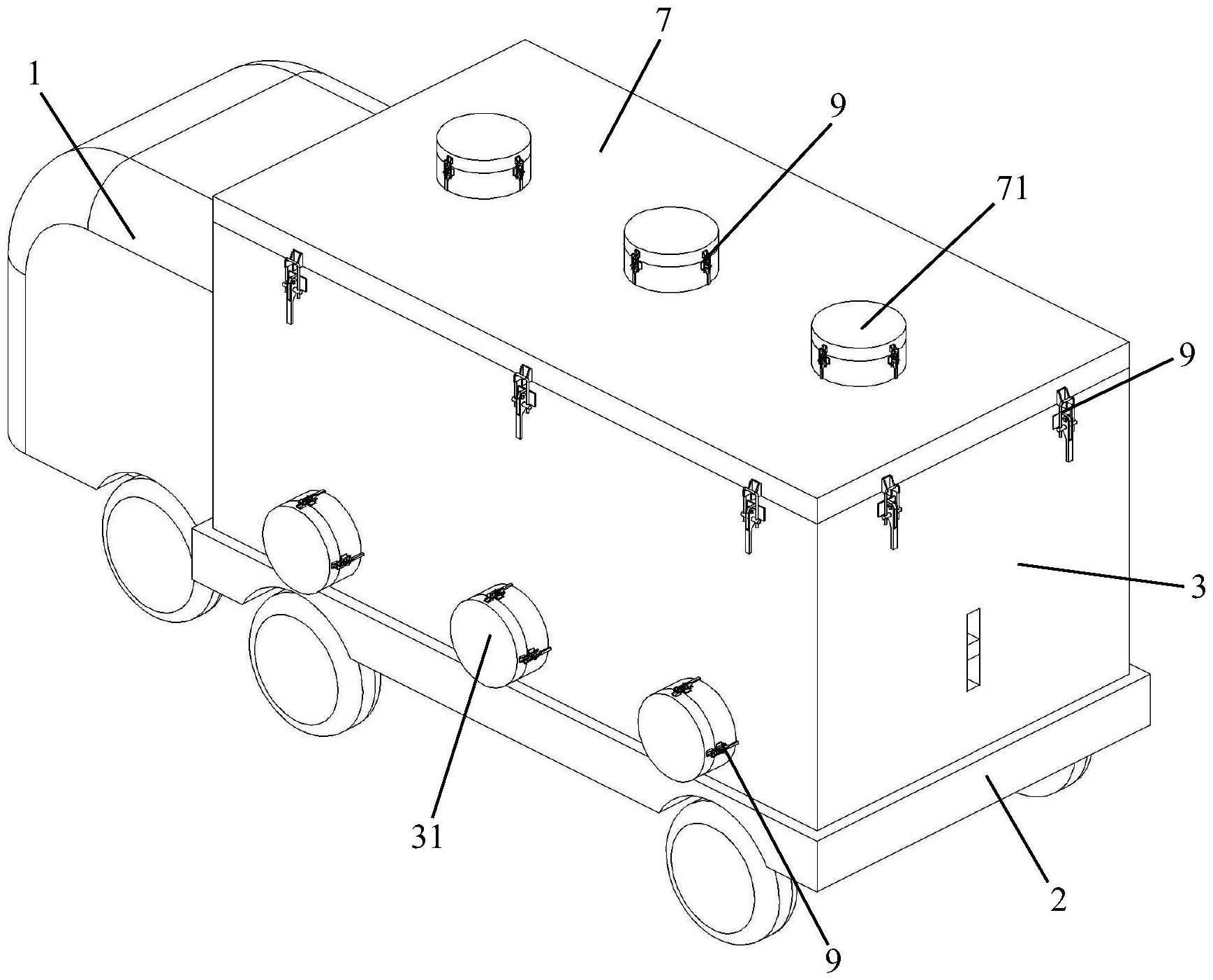 7
1
9
71
9
3
31
2
9