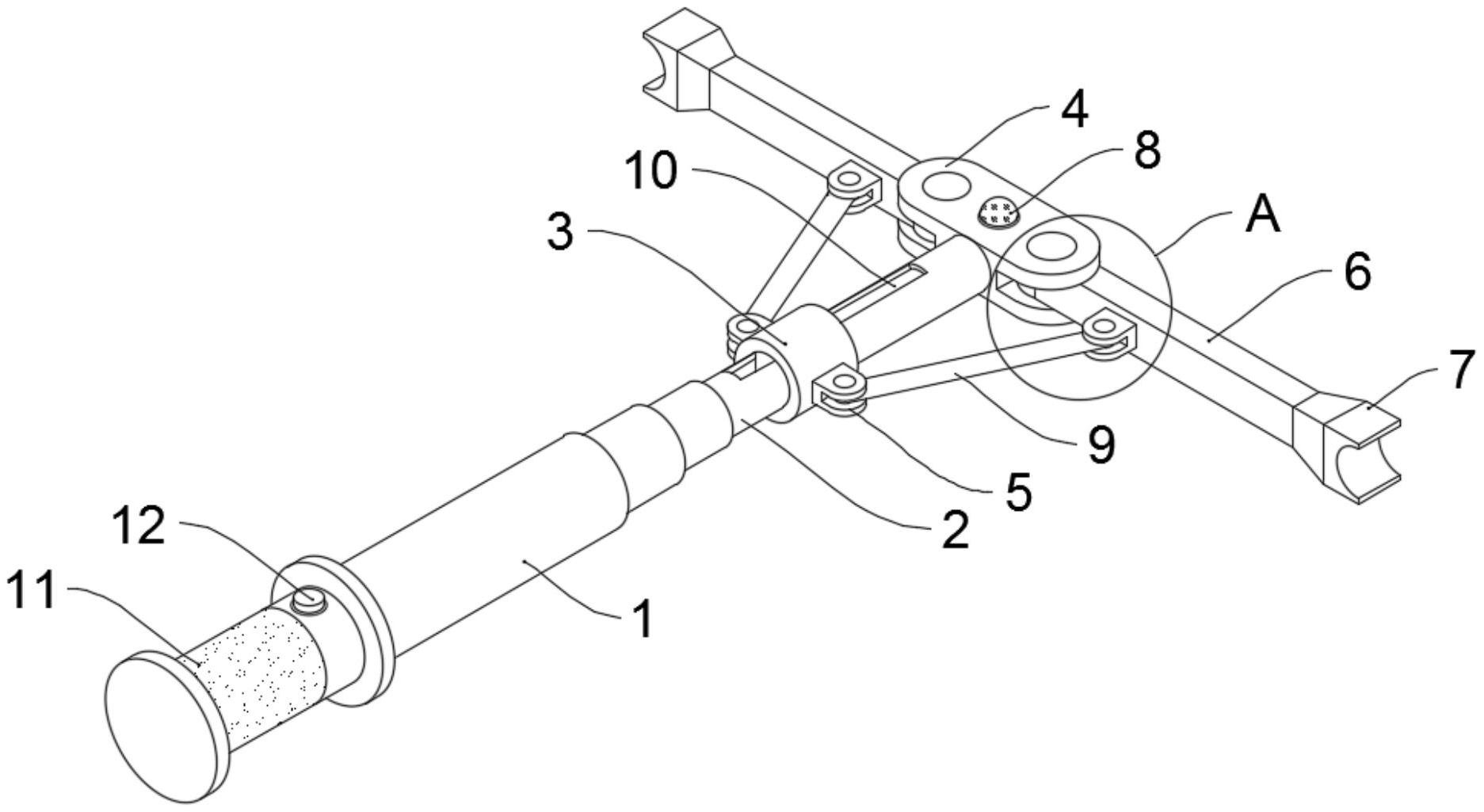 4
8
10
A
3
6
7
9
5
2
12
11
1