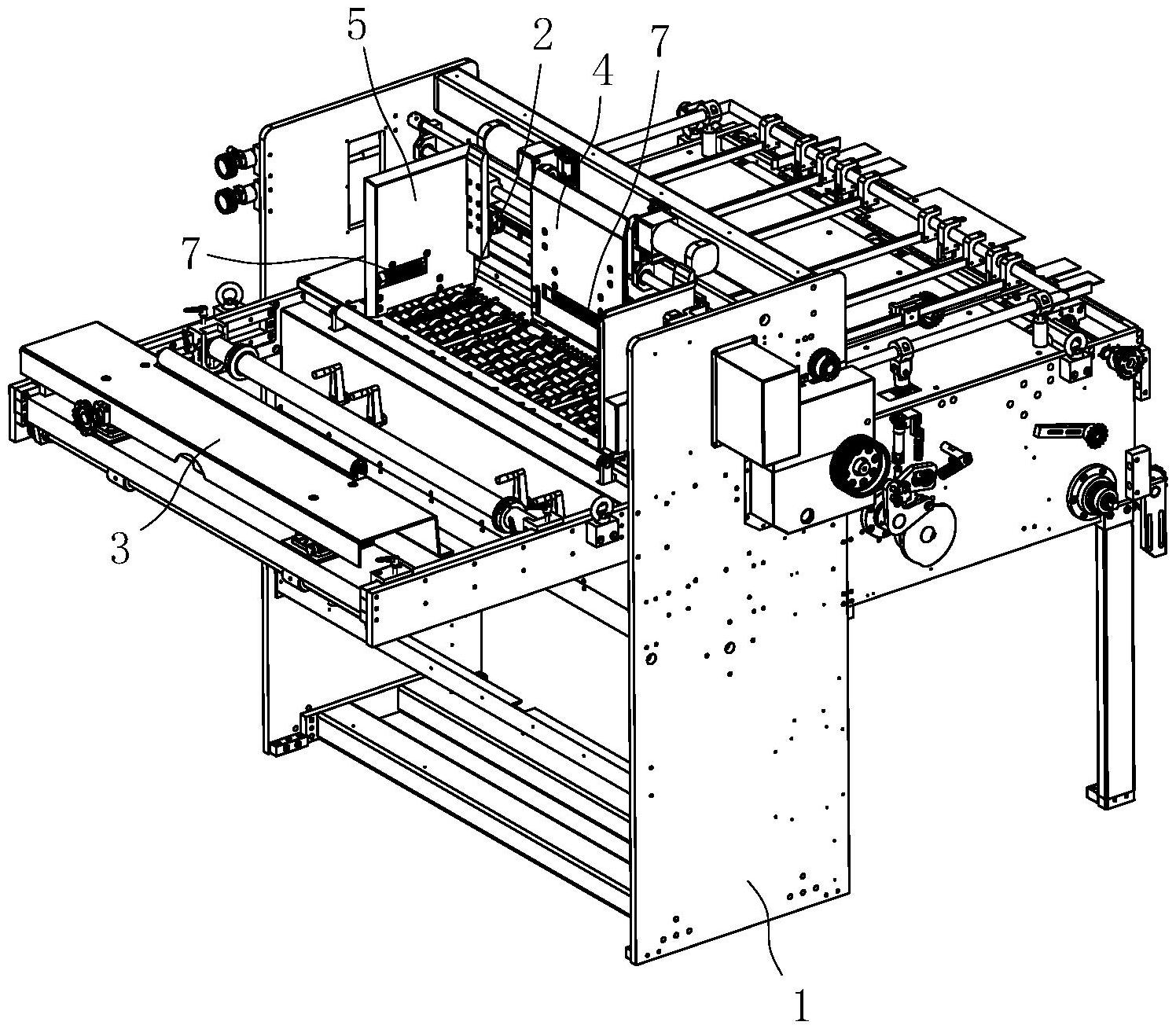 5
2
7
4
7
3
1