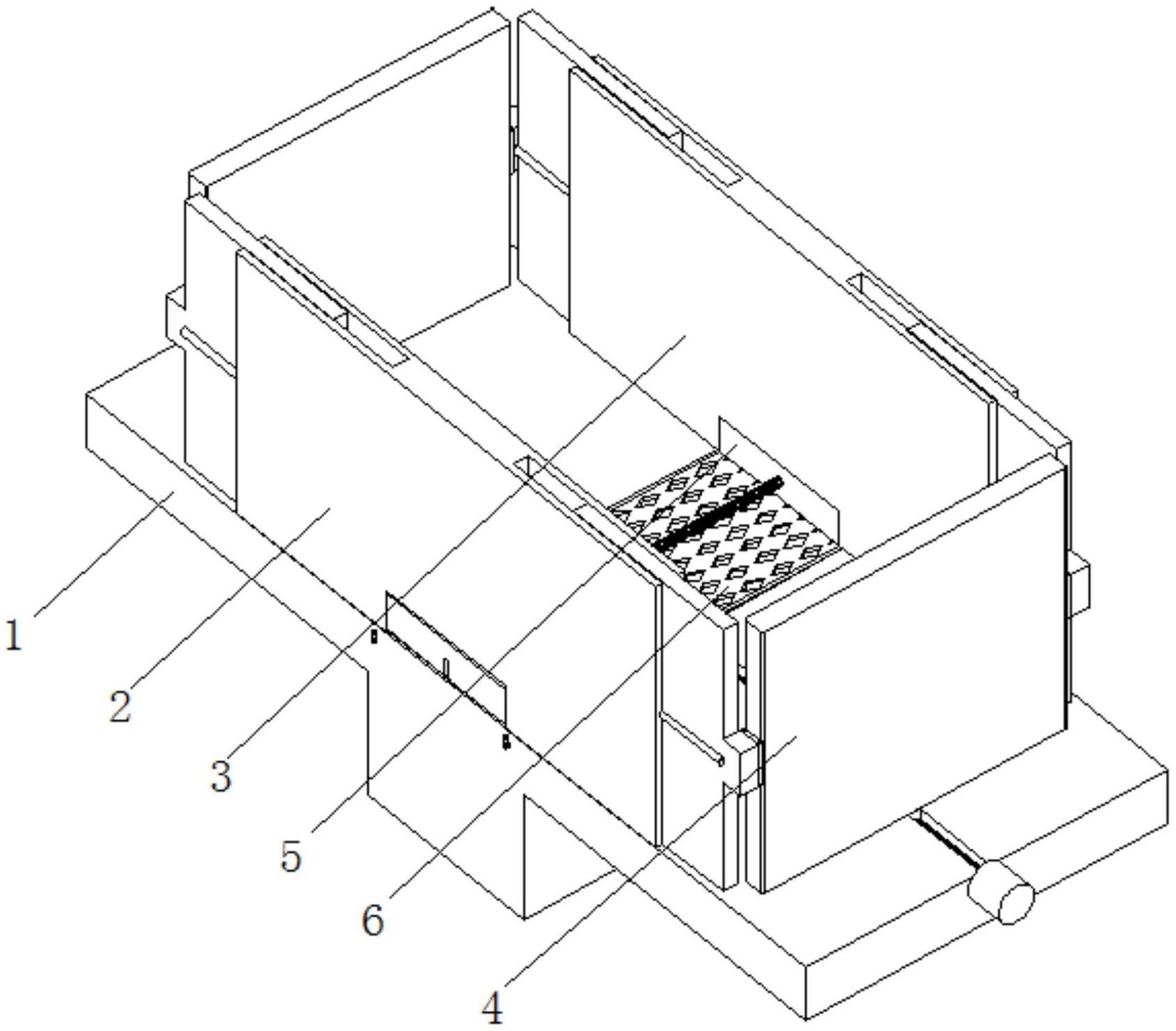 1
2
3
5
6
4