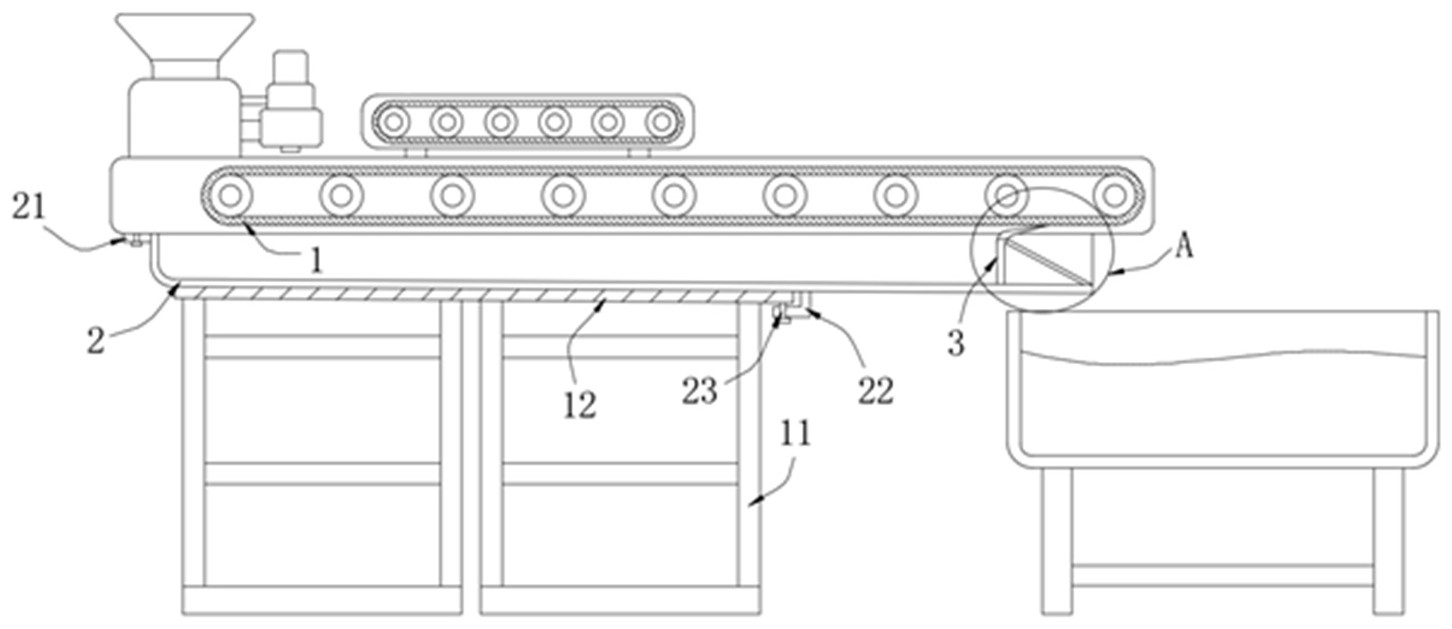 21
1
A
2
3
12
23
22
11