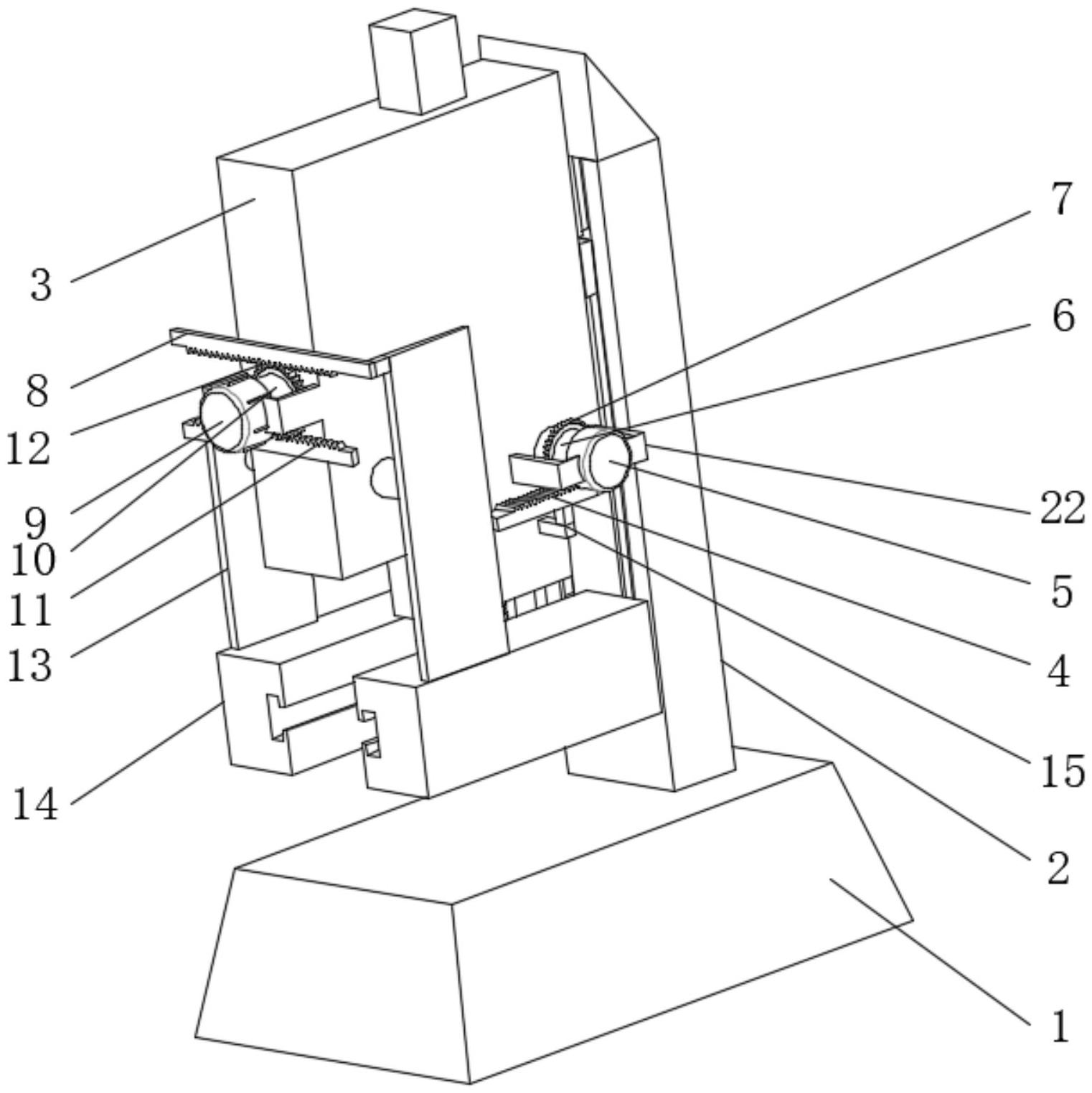 3
8
12
9
10
11
13
14
7
6
22
5
4
15
2
1