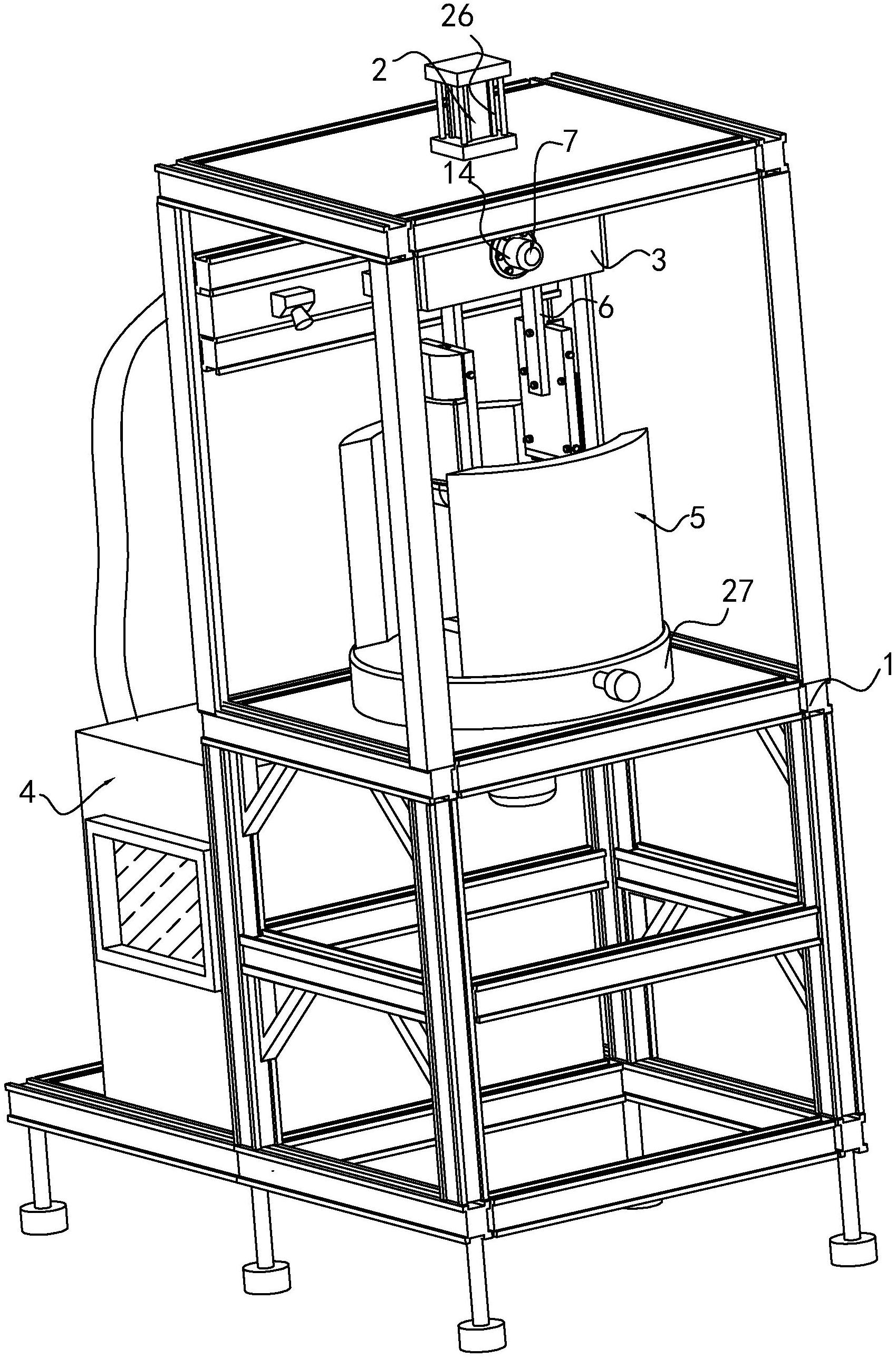 26
2
7
14
3
6
5
27
1
4