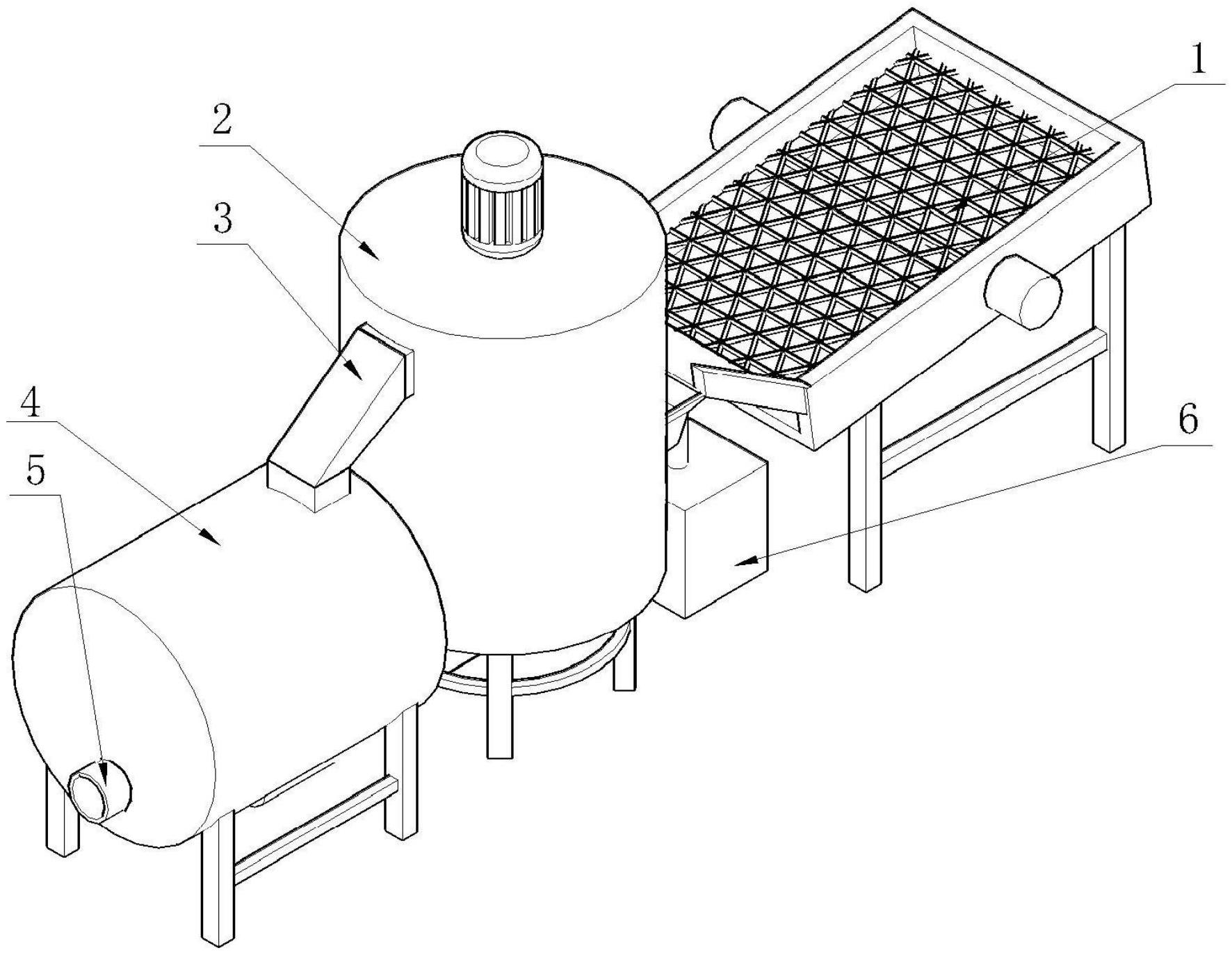 1
2
3
4
5
6