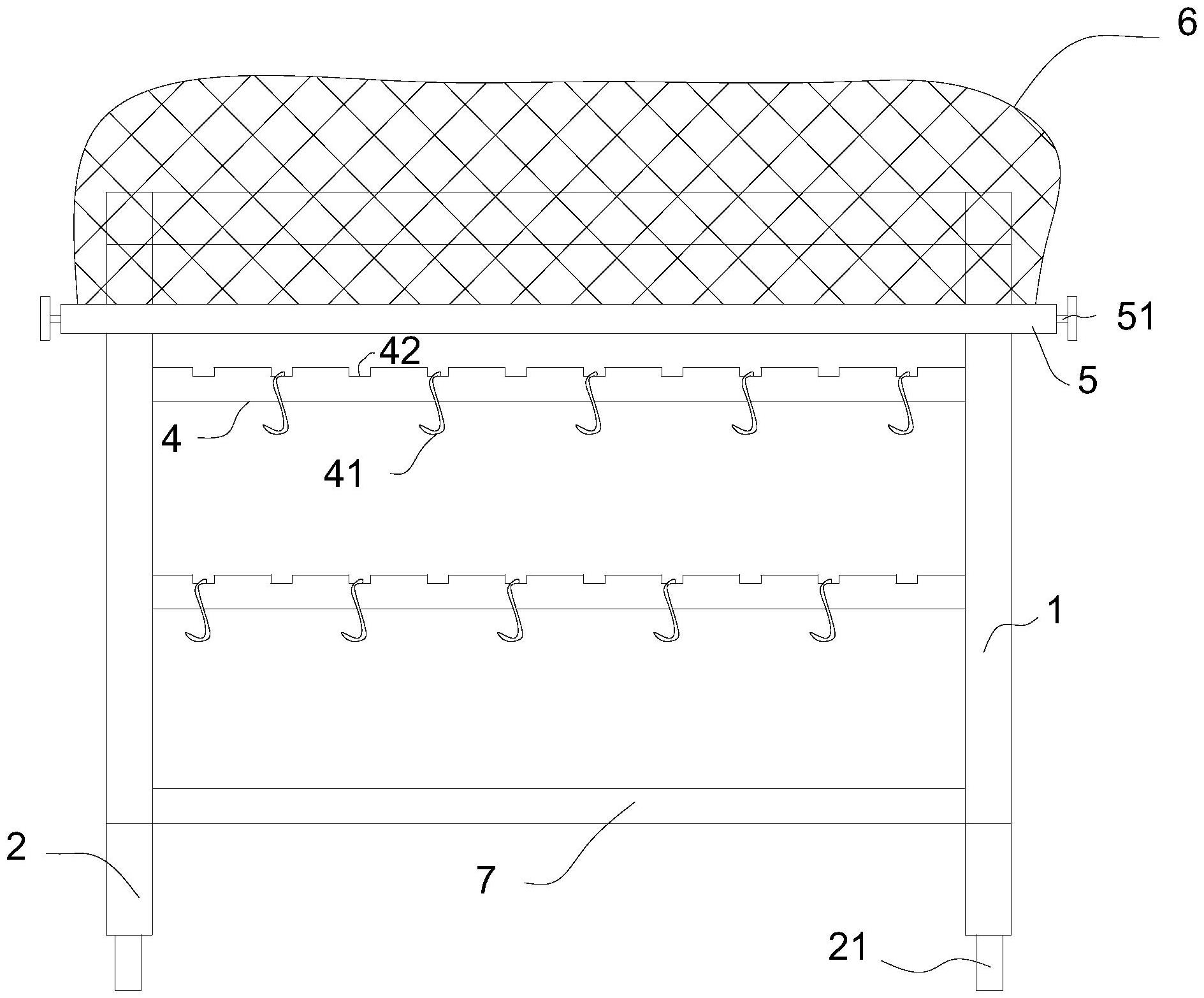 6

51

42

5

4

41

1

2

7

21