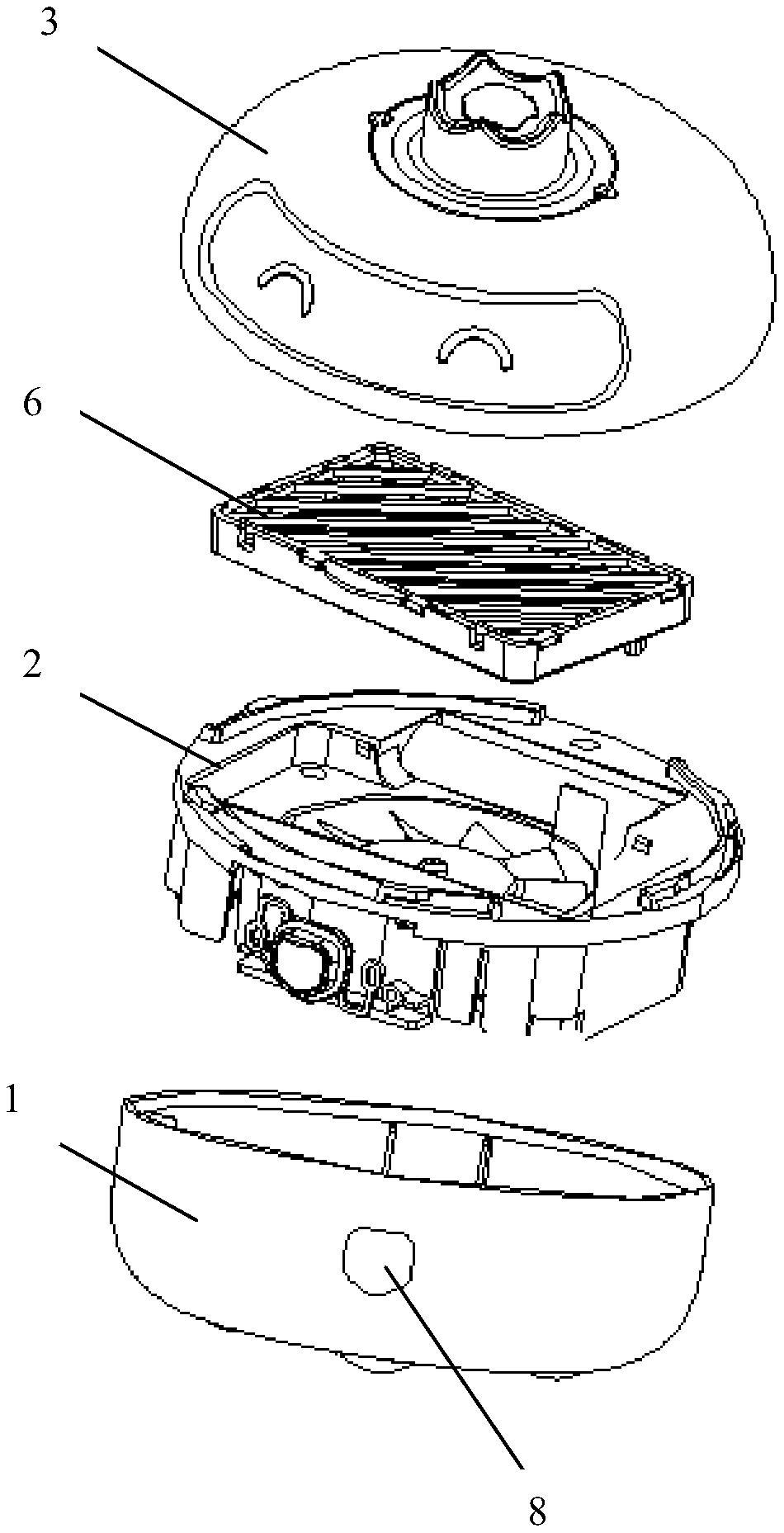 3
6
2
1
8