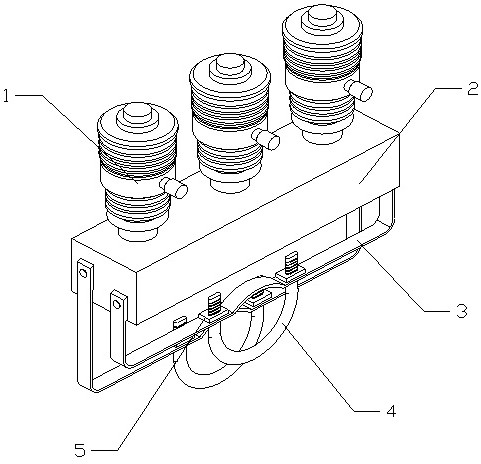 1
2
3
4
5