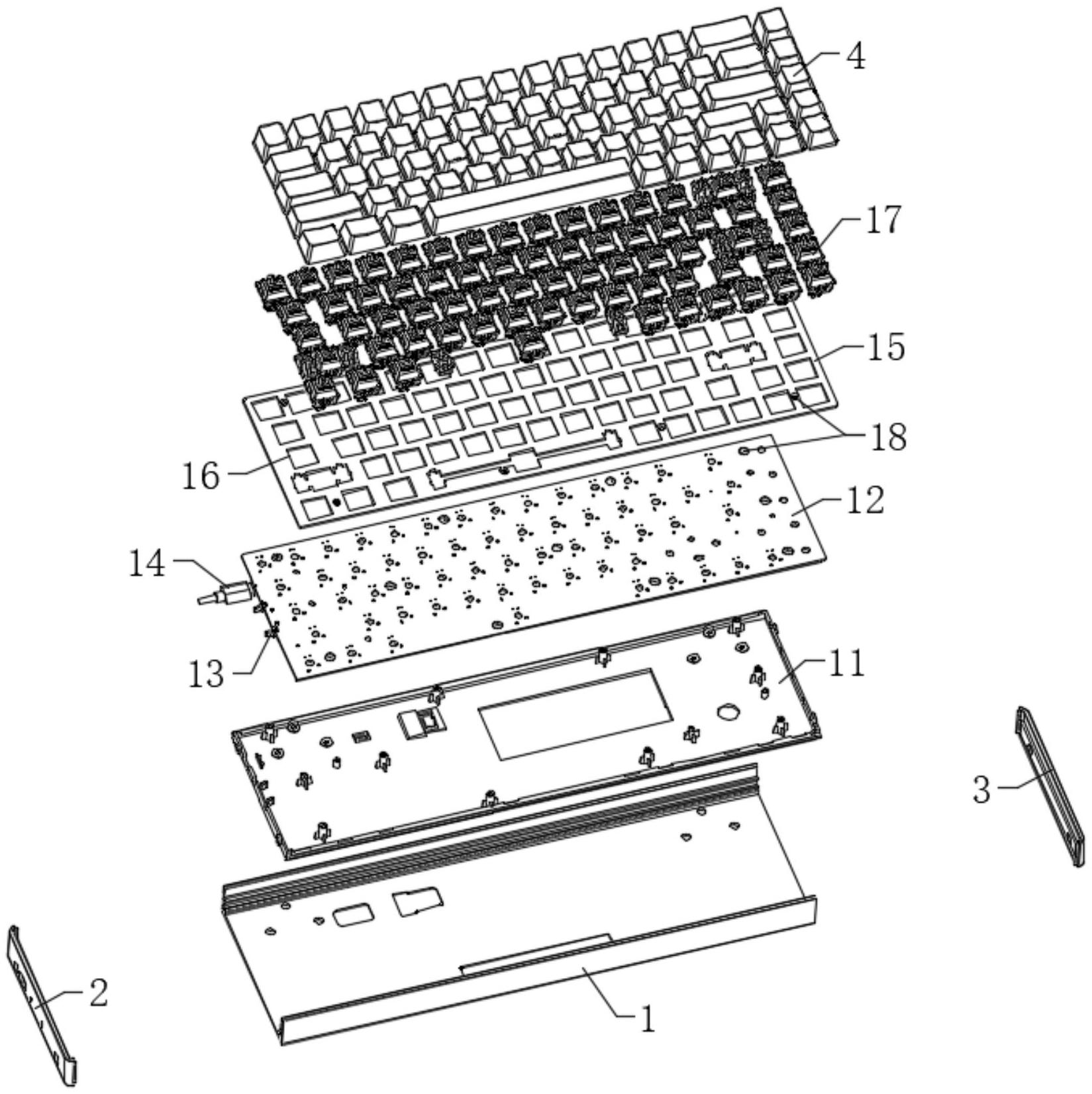 4
17
15
18
16
12
14
13
11
3
2
1