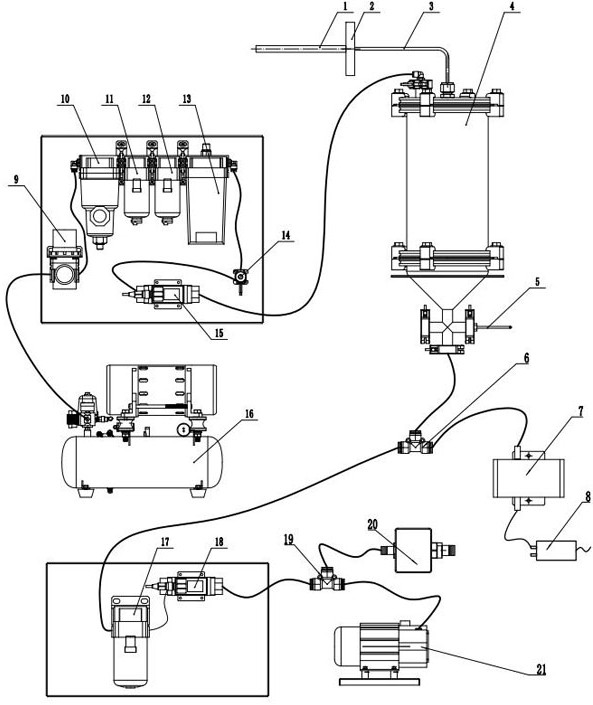 1
2
3
4
10
11
12
13
9
14
15
5
6
16
7
8
17
18
19
20
21