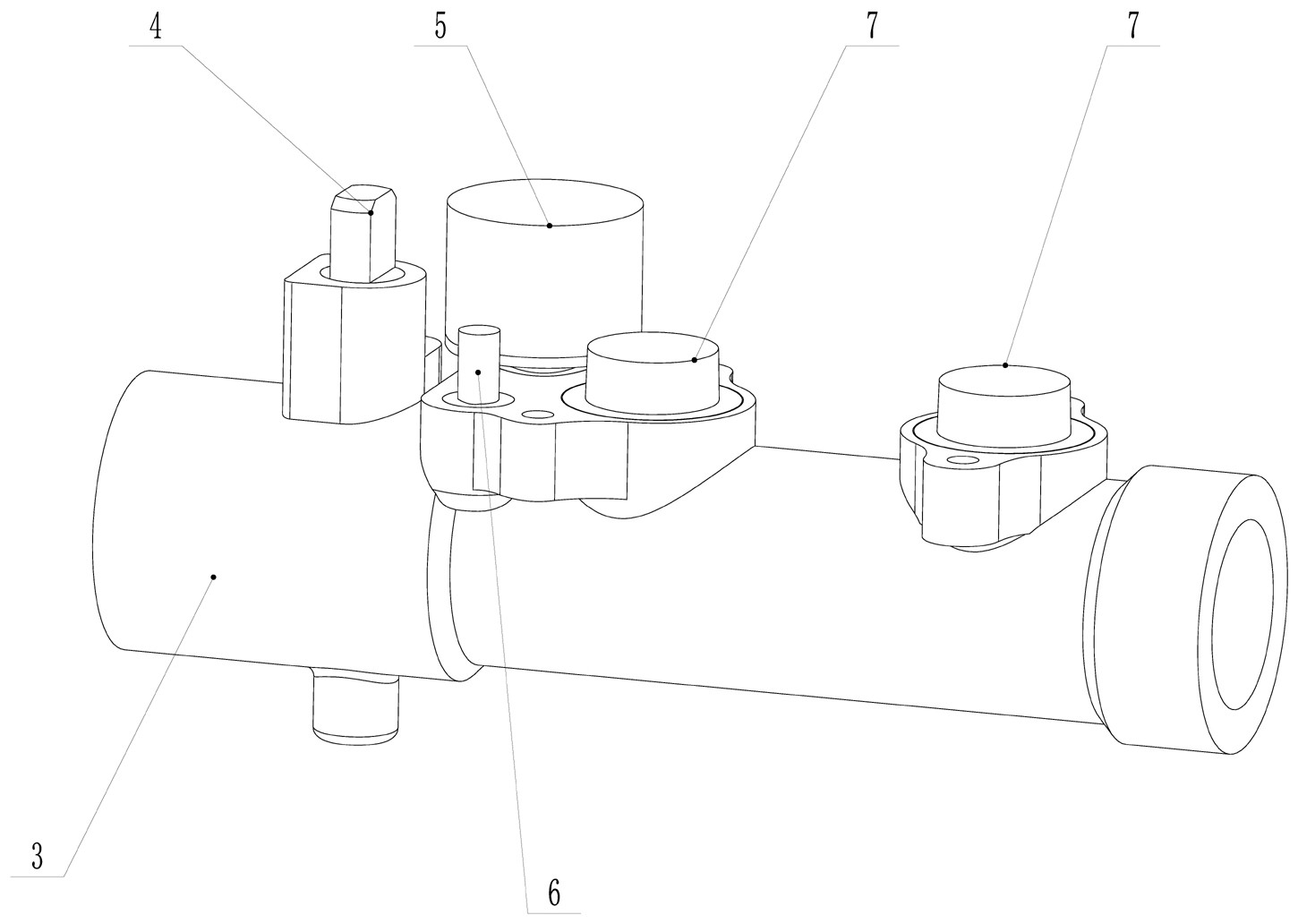 4
5
7
7
3
6