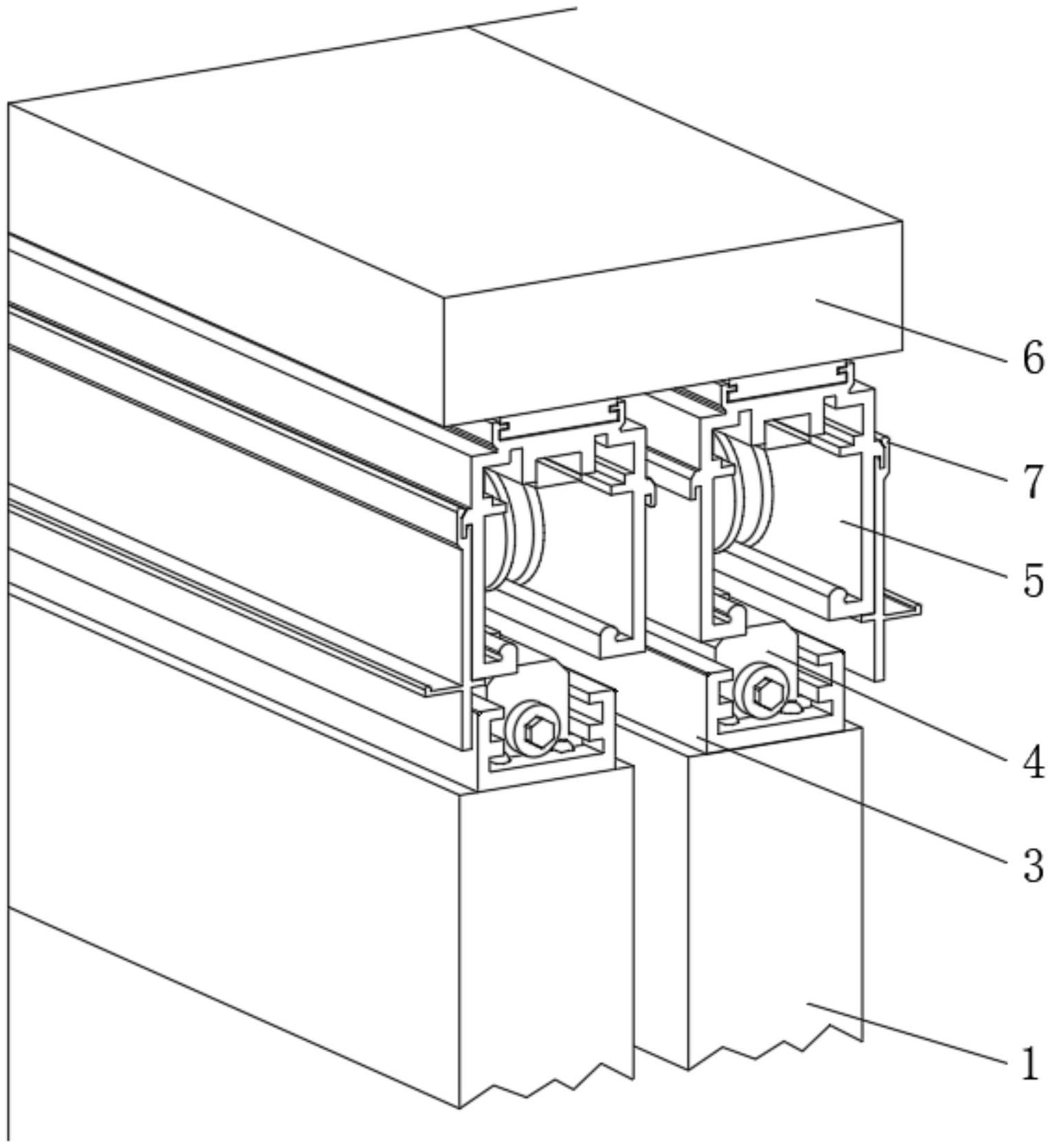 6
7
5
4
3
1