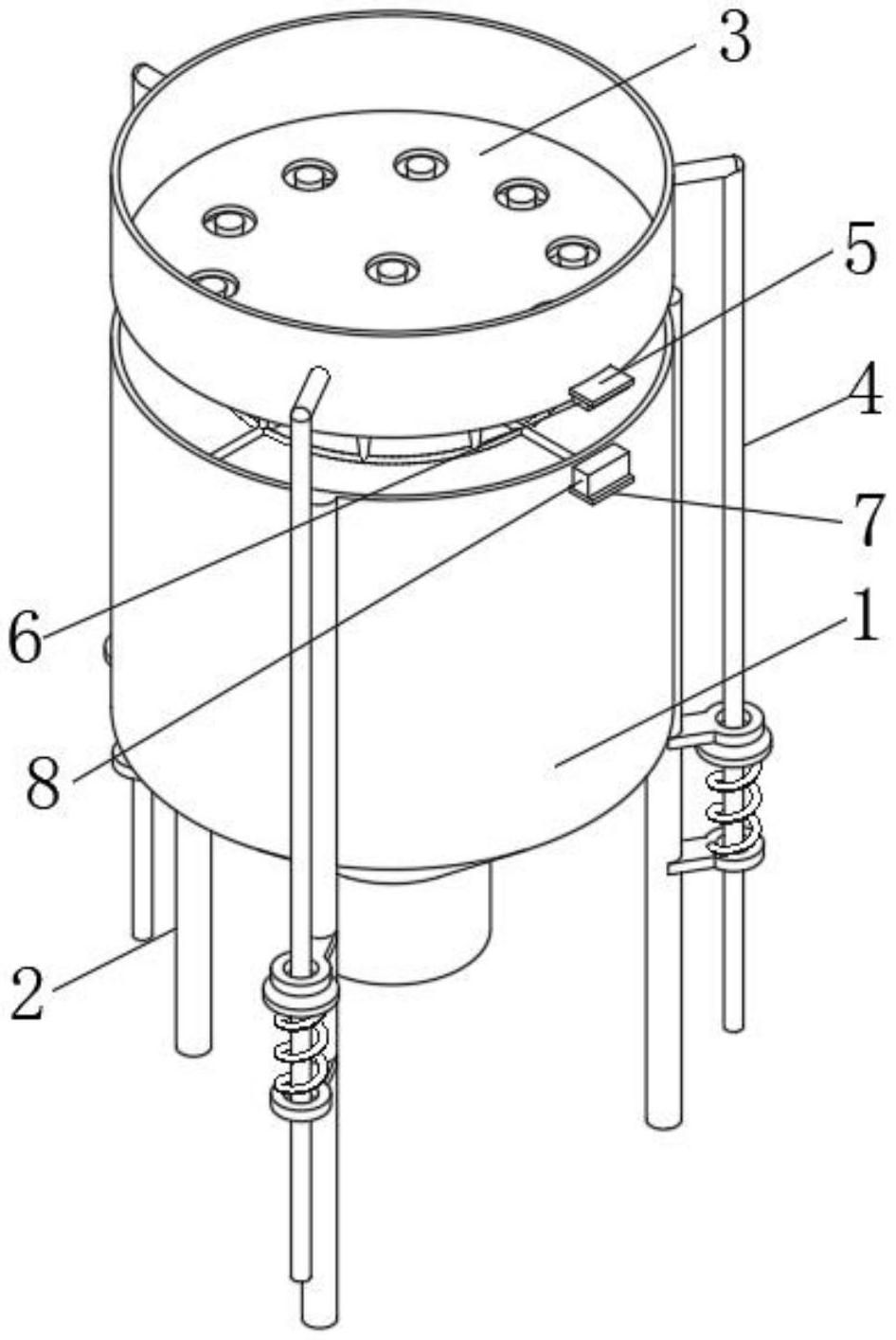 3
5
4
7
6
1
8
2